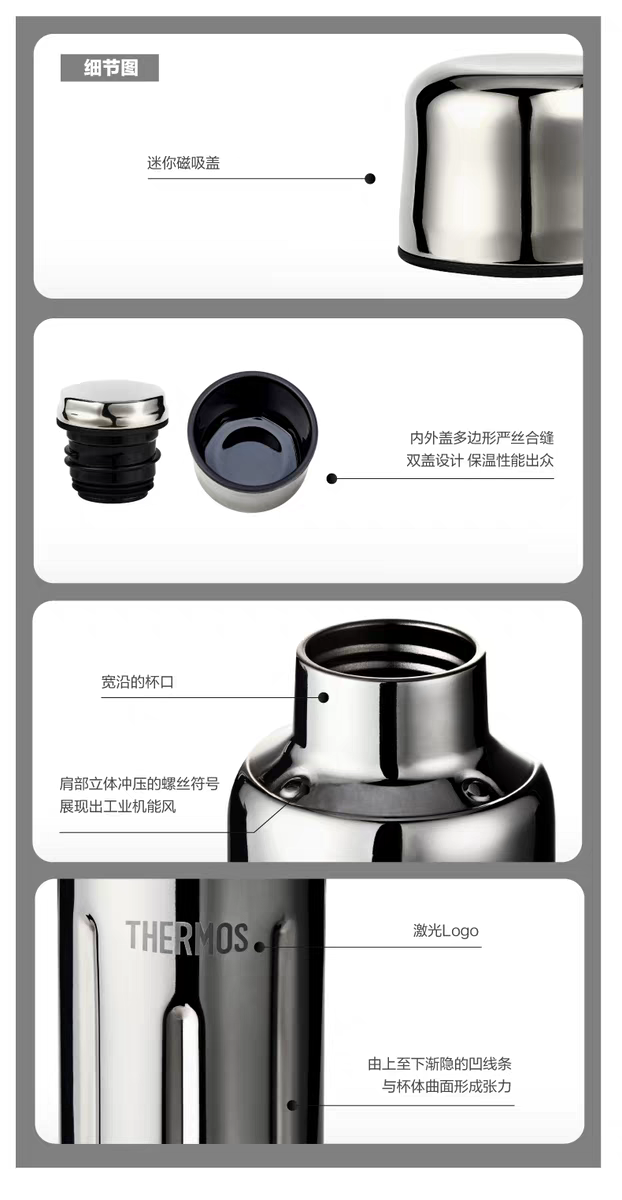 细节图

迷你磁吸盖

内外盖多边形严丝合缝
双盖设计 保温性能出众

宽沿的杯口

肩部立体冲压的螺丝符号
展现出工业机能风

THERMOS

激光Logo

由上至下渐隐的凹线条
与杯体曲面形成张力