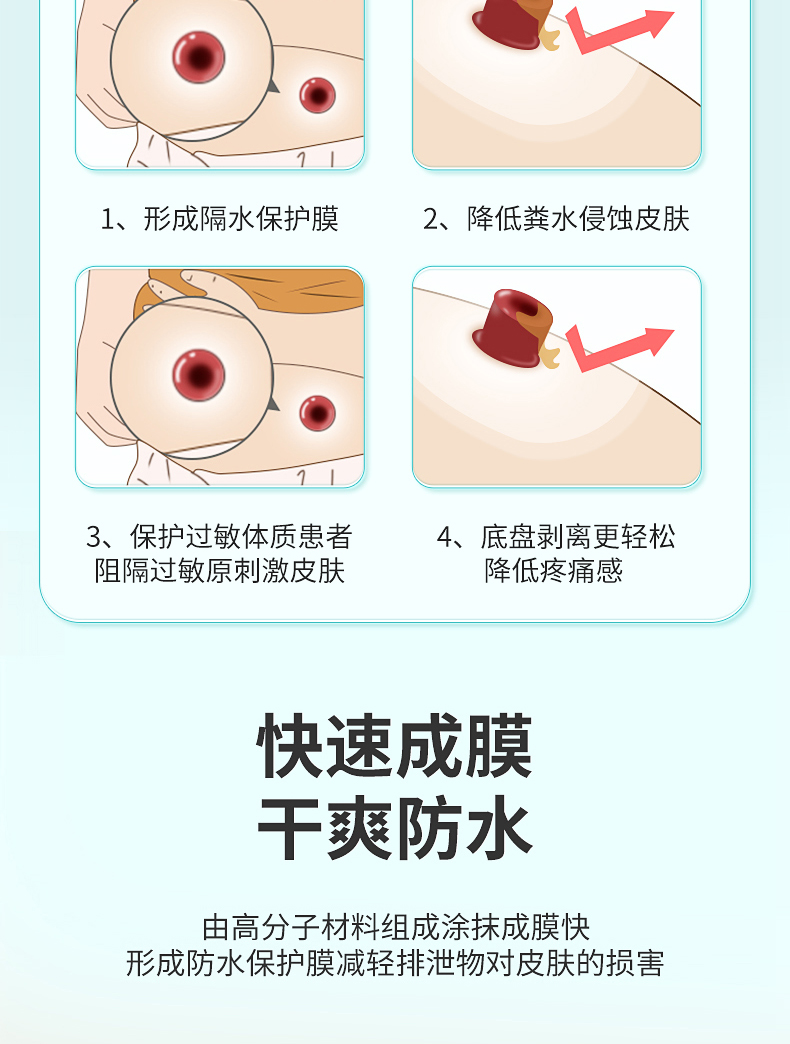 1、形成隔水保护膜

2、降低粪水侵蚀皮肤

3、保护过敏体质患者
阻隔过敏原刺激皮肤

4、底盘剥离更轻松
降低疼痛感

快速成膜
干爽防水

由高分子材料组成涂抹成膜快
形成防水保护膜减轻排泄物对皮肤的损害