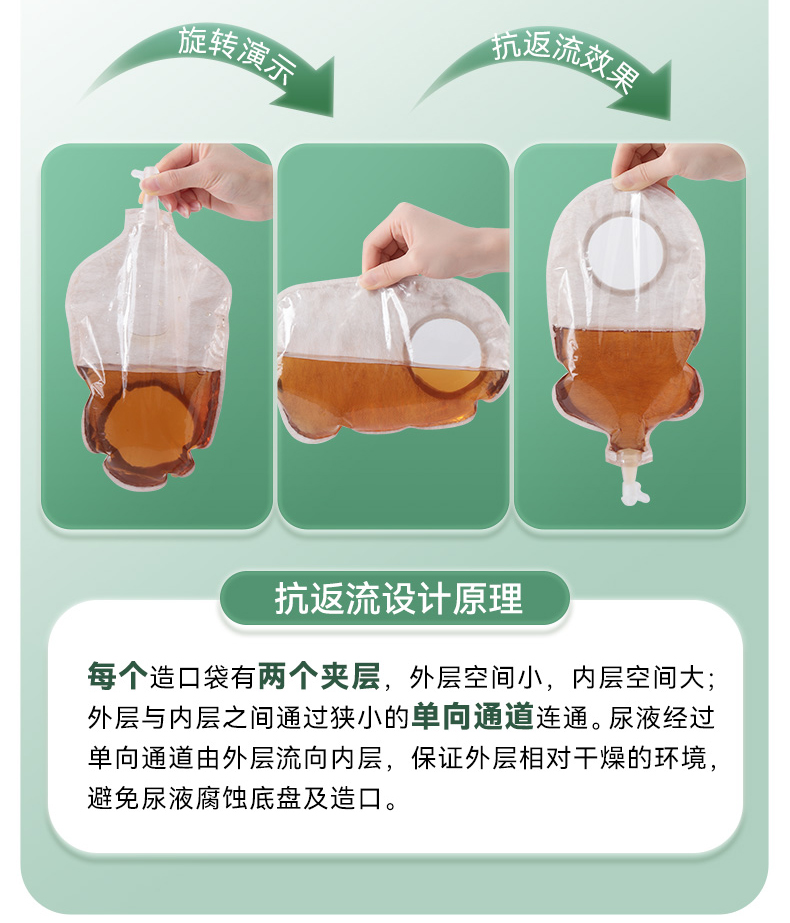 旋转演示

抗返流效果

抗返流设计原理

每个造口袋有两个夹层，外层空间小，内层空间大；外层与内层之间通过狭小的单向通道连通。尿液经过单向通道由外层流向内层，保证外层相对干燥的环境，避免尿液腐蚀底盘及造口。