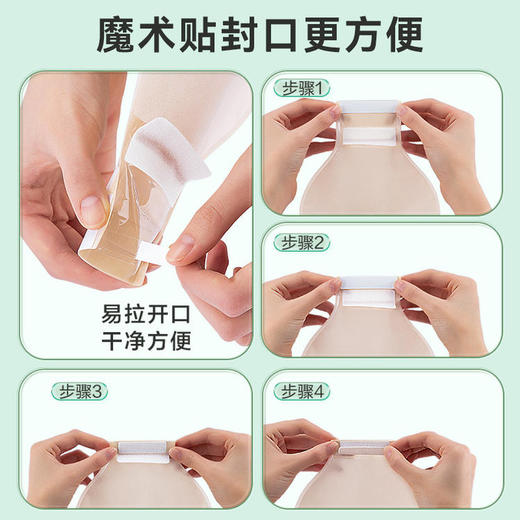 魔术贴封口更方便

易拉开口
干净方便

步骤1

步骤2

步骤3

步骤4