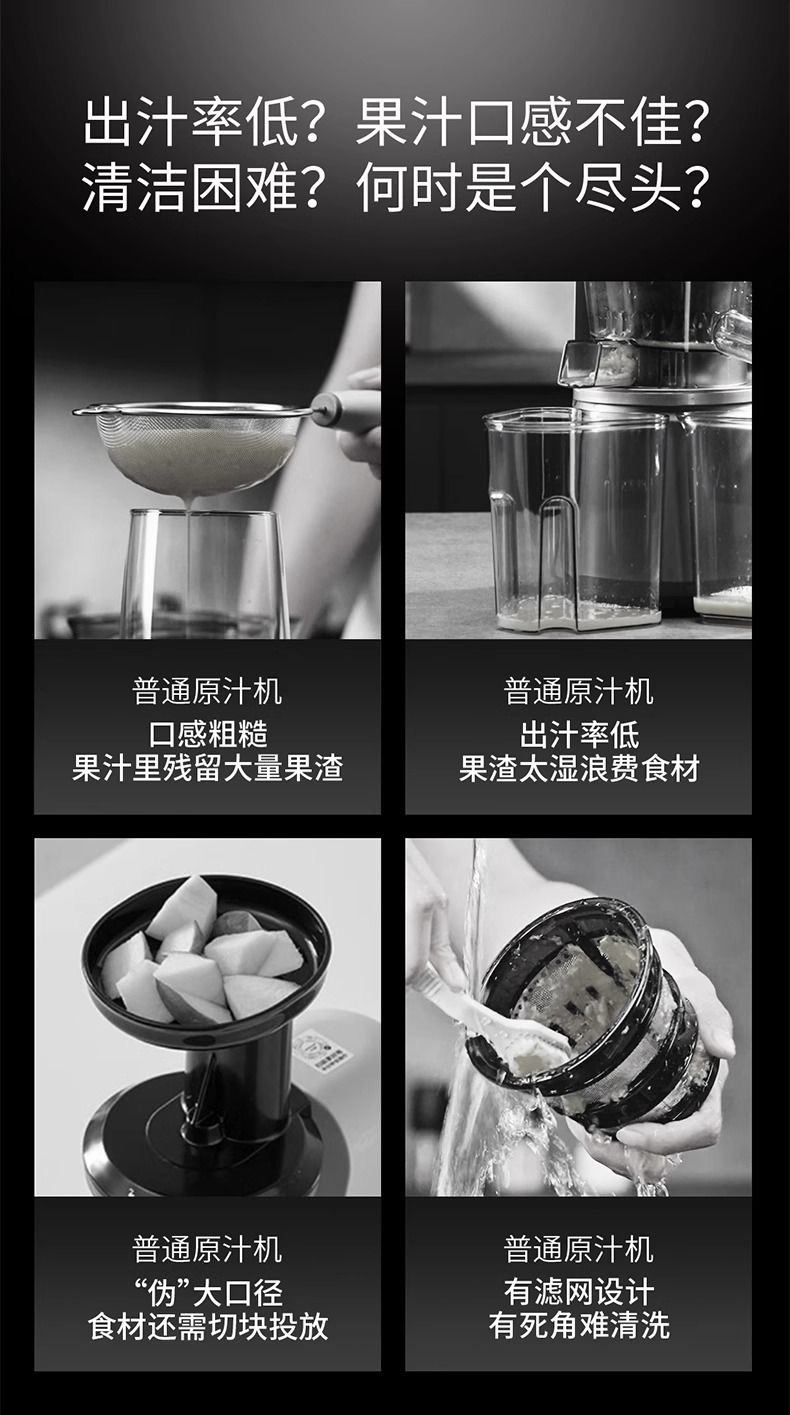 出汁率低？果汁口感不佳？
清洁困难？何时是个尽头？

普通原汁机
口感粗糙
果汁里残留大量果渣

普通原汁机
出汁率低
果渣太湿浪费食材

普通原汁机
“伪”大口径
食材还需切块投放

普通原汁机
有滤网设计
有死角难清洗