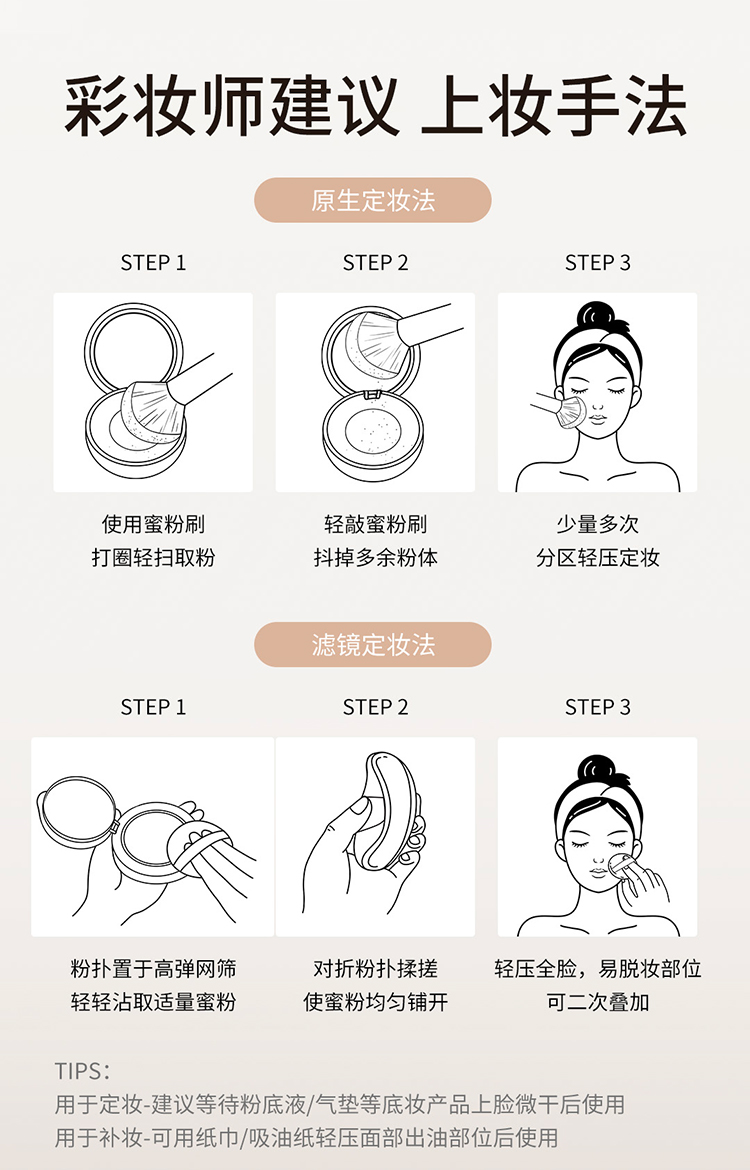 彩妆师建议 上妆手法

原生定妆法

STEP 1

使用蜜粉刷
打圈轻扫取粉

STEP 2

轻敲蜜粉刷
抖掉多余粉体

STEP 3

少量多次
分区轻压定妆

滤镜定妆法

STEP 1

粉扑置于高弹网筛
轻轻沾取适量蜜粉

STEP 2

对折粉扑揉搓
使蜜粉均匀铺开

STEP 3

轻压全脸，易脱妆部位
可二次叠加

TIPS：
用于定妆-建议等待粉底液/气垫等底妆产品上脸微干后使用
用于补妆-可用纸巾/吸油纸轻压面部出油部位后使用