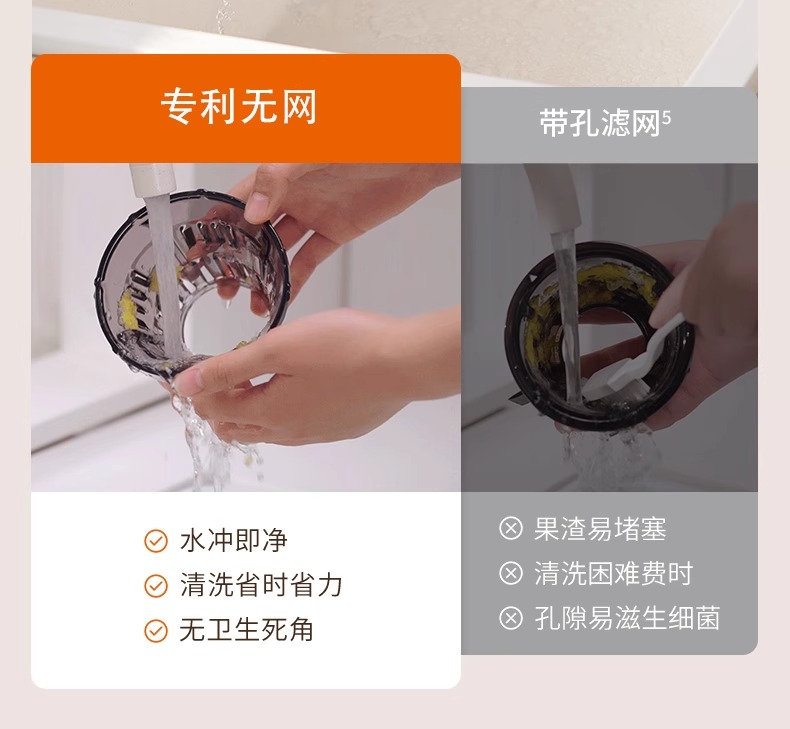 专利无网

水冲即净
清洗省时省力
无卫生死角

带孔滤网$^5$

果渣易堵塞
清洗困难费时
孔隙易滋生细菌