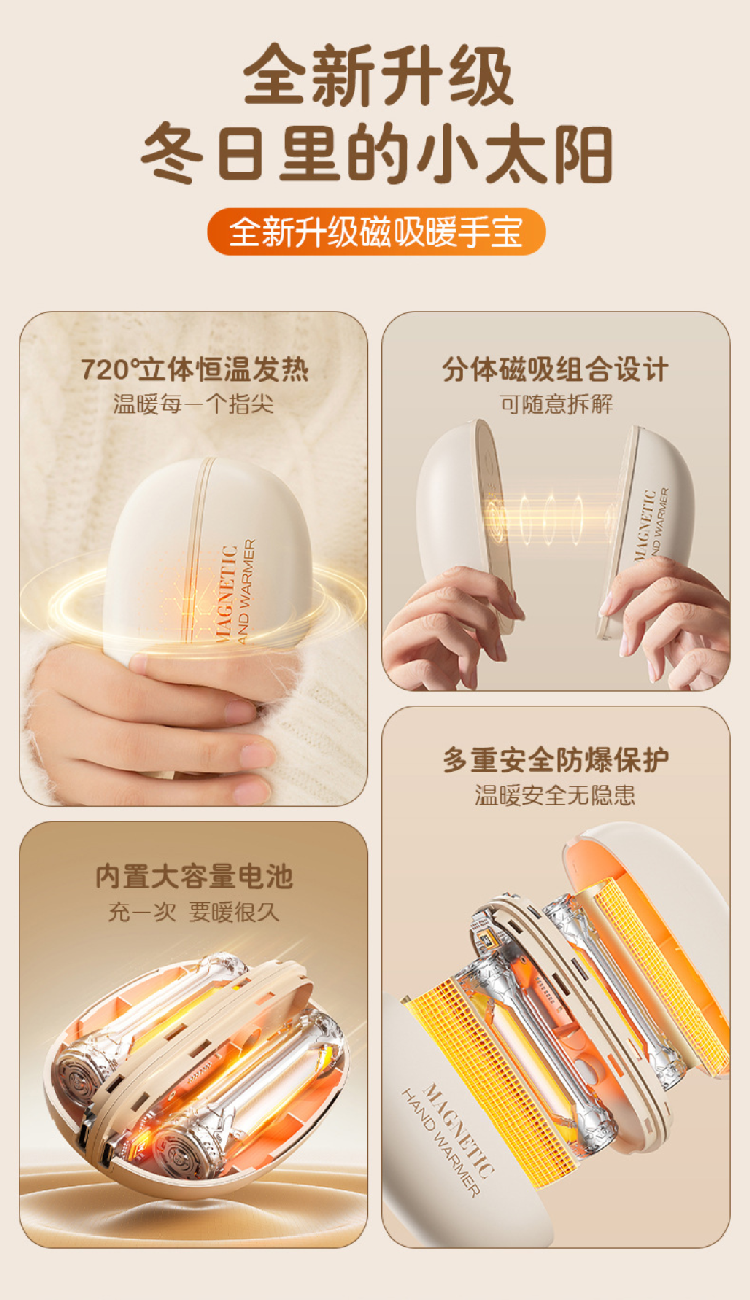 全新升级
冬日里的小太阳

全新升级磁吸暖手宝

720°立体恒温发热
温暖每一个指尖

MAGNETIC
HAND WARMER

分体磁吸组合设计
可随意拆解

MAGNETIC
HAND WARMER

内置大容量电池
充一次 要暖很久

多重安全防爆保护
温暖安全无隐患

MAGNETIC
HAND WARMER