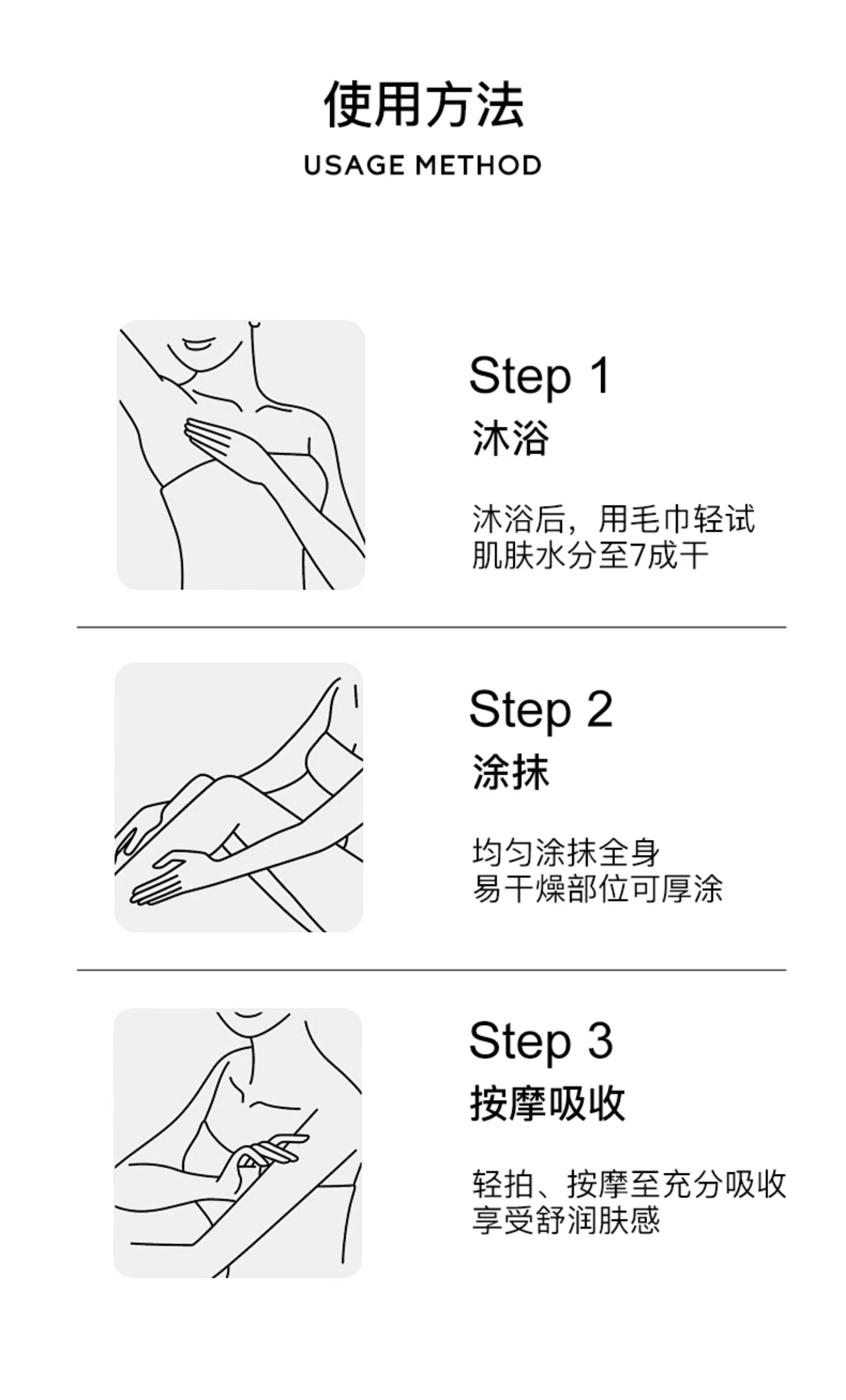 使用方法
USAGE METHOD

Step 1
沐浴

沐浴后，用毛巾轻试肌肤水分至7成干

Step 2
涂抹

均匀涂抹全身
易干燥部位可厚涂

Step 3
按摩吸收

轻拍、按摩至充分吸收
享受舒润肤感