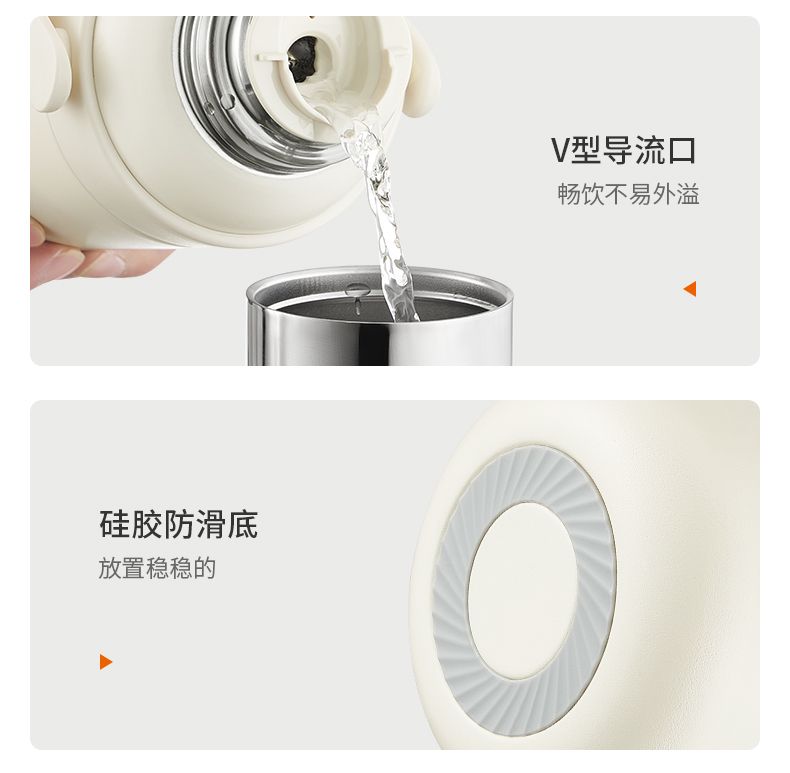 V型导流口
畅饮不易外溢

硅胶防滑底
放置稳稳的