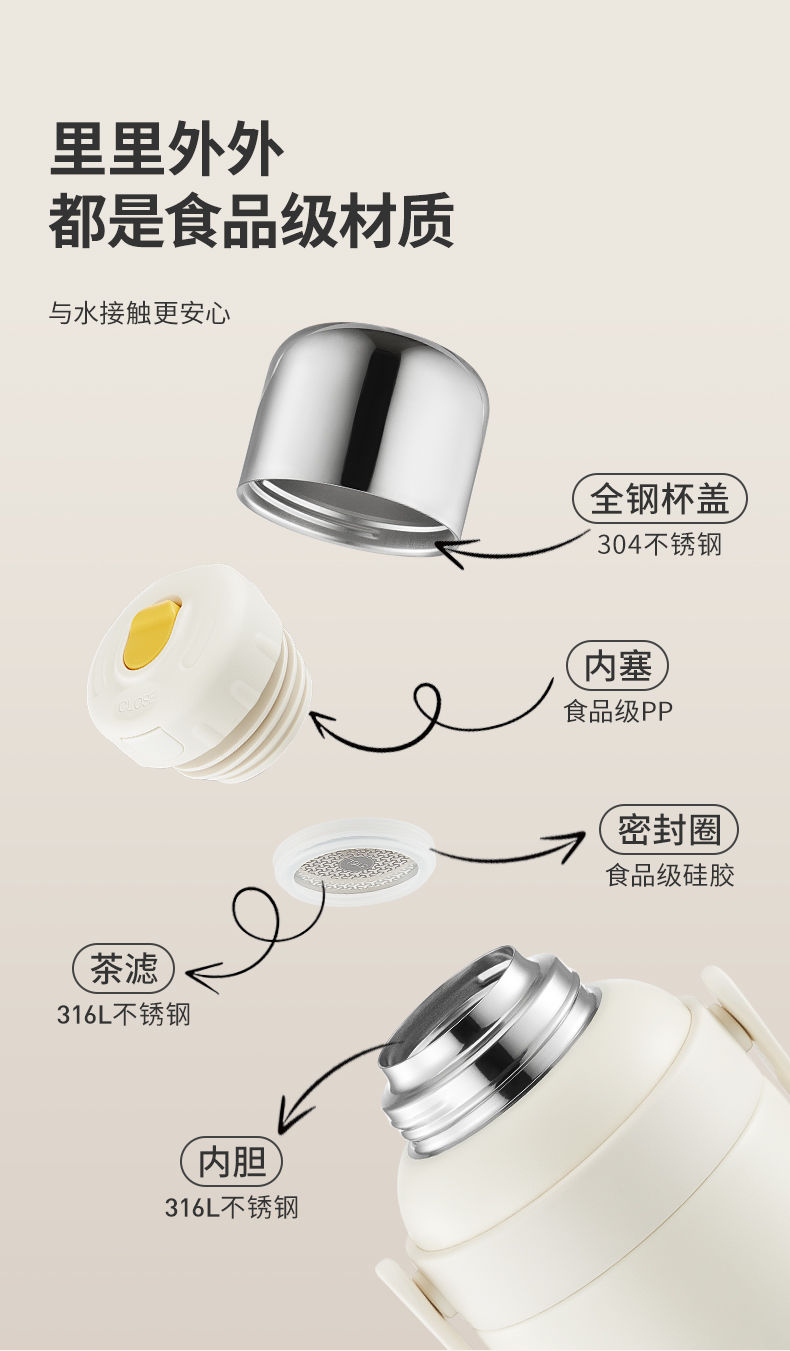 里里外外
都是食品级材质

与水接触更安心

全钢杯盖
304不锈钢

CLOSE

内塞
食品级PP

密封圈
食品级硅胶

茶滤
316L不锈钢

内胆
316L不锈钢