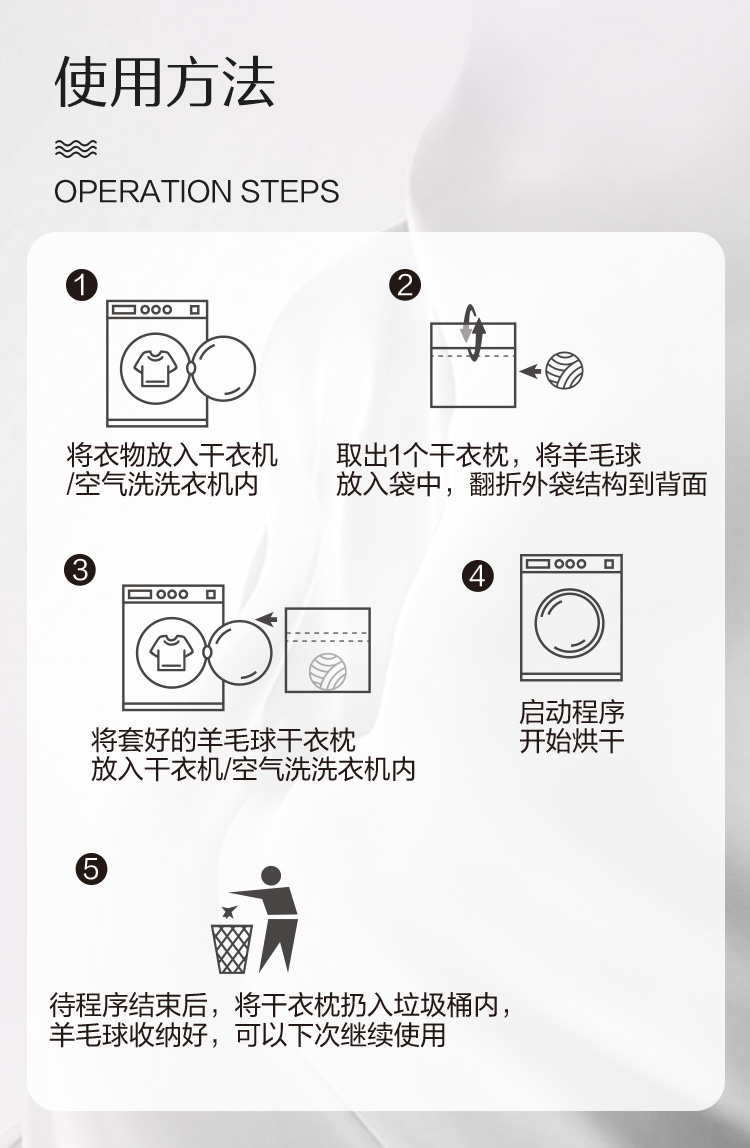 使用方法

OPERATION STEPS

1
将衣物放入干衣机/空气洗洗衣机内

2
取出1个干衣枕，将羊毛球放入袋中，翻折外袋结构到背面

3
将套好的羊毛球干衣枕放入干衣机/空气洗洗衣机内

4
启动程序开始烘干

5
待程序结束后，将干衣枕扔入垃圾桶内，羊毛球收纳好，可以下次继续使用