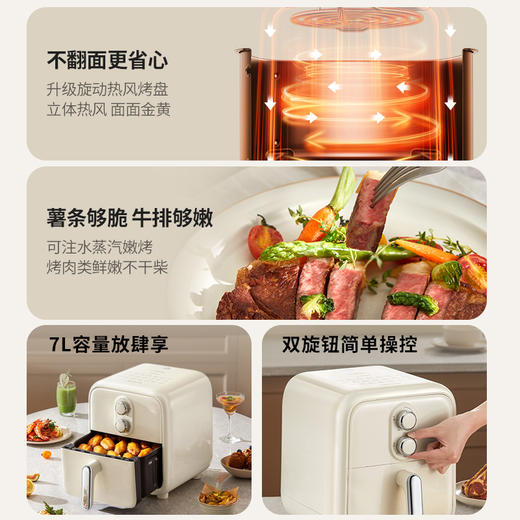 不翻面更省心

升级旋动热风烤盘
立体热风 面面金黄

薯条够脆 牛排够嫩

可注水蒸汽嫩烤
烤肉类鲜嫩不干柴

7L容量放肆享

双旋钮简单操控