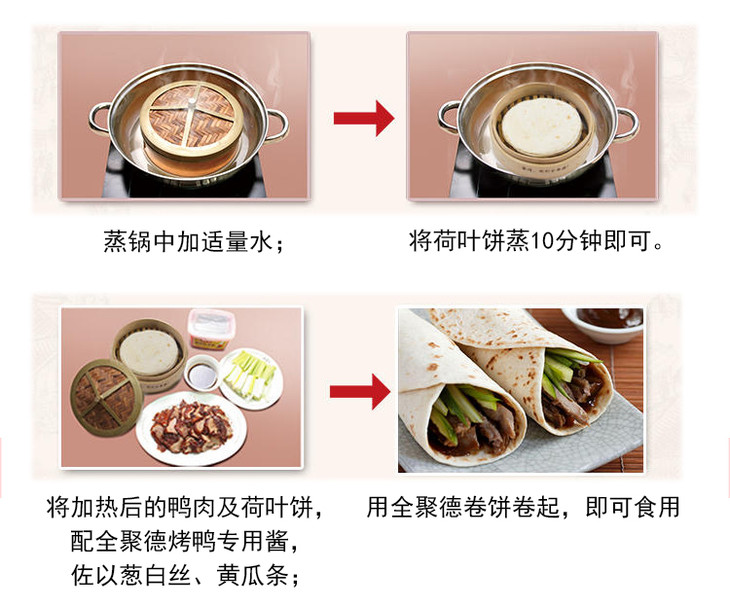 蒸锅中加适量水；

将荷叶饼蒸10分钟即可。

将加热后的鸭肉及荷叶饼，配全聚德烤鸭专用酱，佐以葱白丝、黄瓜条；

用全聚德卷饼卷起，即可食用