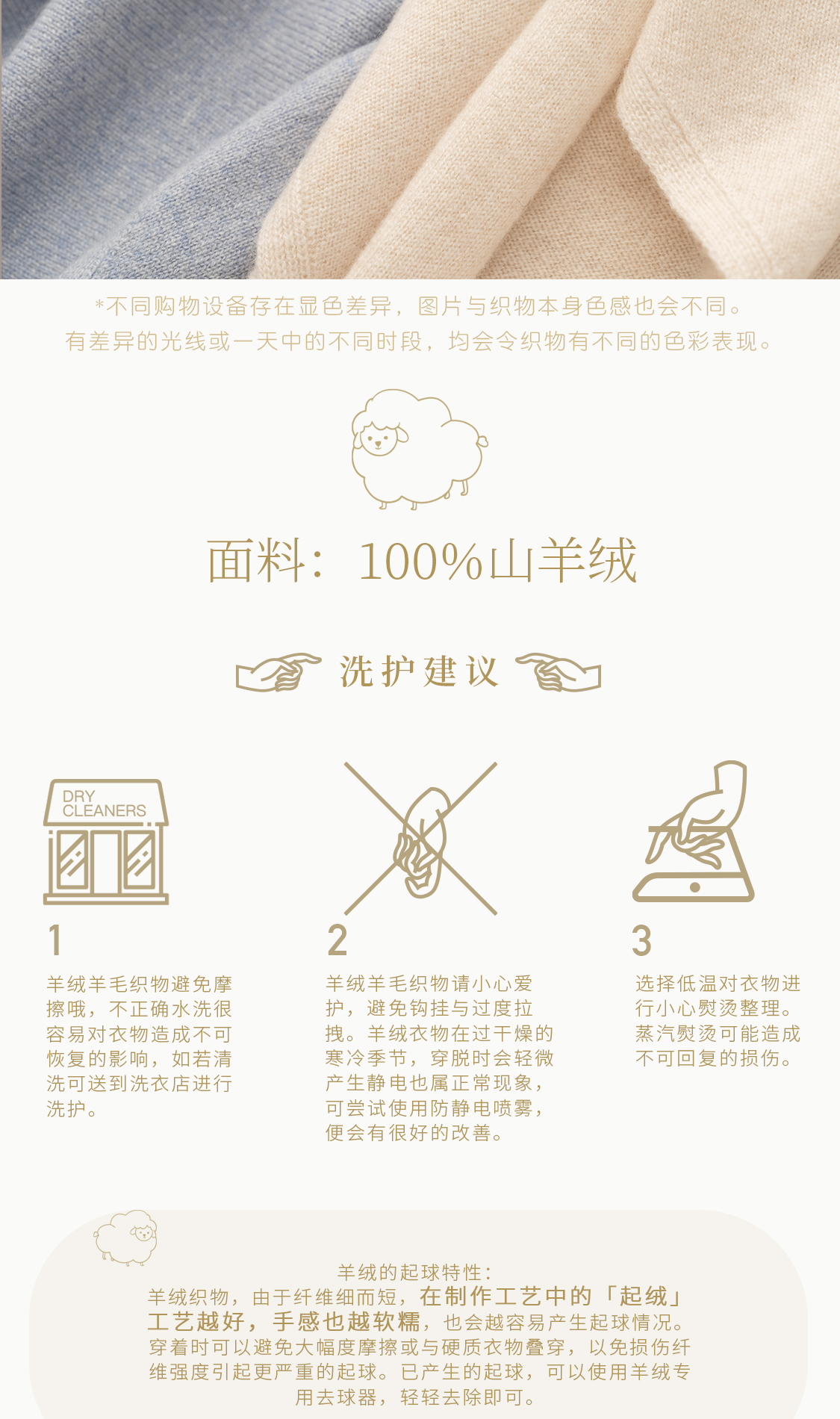 *不同购物设备存在显色差异，图片与织物本身色感也会不同。
有差异的光线或一天中的不同时段，均会令织物有不同的色彩表现。

面料：100%山羊绒

洗护建议

DRY CLEANERS

1
羊绒羊毛织物避免摩擦哦，不正确水洗很容易对衣物造成不可恢复的影响，如若清洗可送到洗衣店进行洗护。

2
羊绒羊毛织物请小心爱护，避免钩挂与过度拉拽。羊绒衣物在过干燥的寒冷季节，穿脱时会轻微产生静电也属正常现象，可尝试使用防静电喷雾，便会有很好的改善。

3
选择低温对衣物进行小心熨烫整理。蒸汽熨烫可能造成不可回复的损伤。

羊绒的起球特性：
羊绒织物，由于纤维细而短，在制作工艺中的「起绒」工艺越好，手感也越软糯，也会越容易产生起球情况。穿着时可以避免大幅度摩擦或与硬质衣物叠穿，以免损伤纤维强度引起更严重的起球。已产生的起球，可以使用羊绒专用去球器，轻轻去除即可。