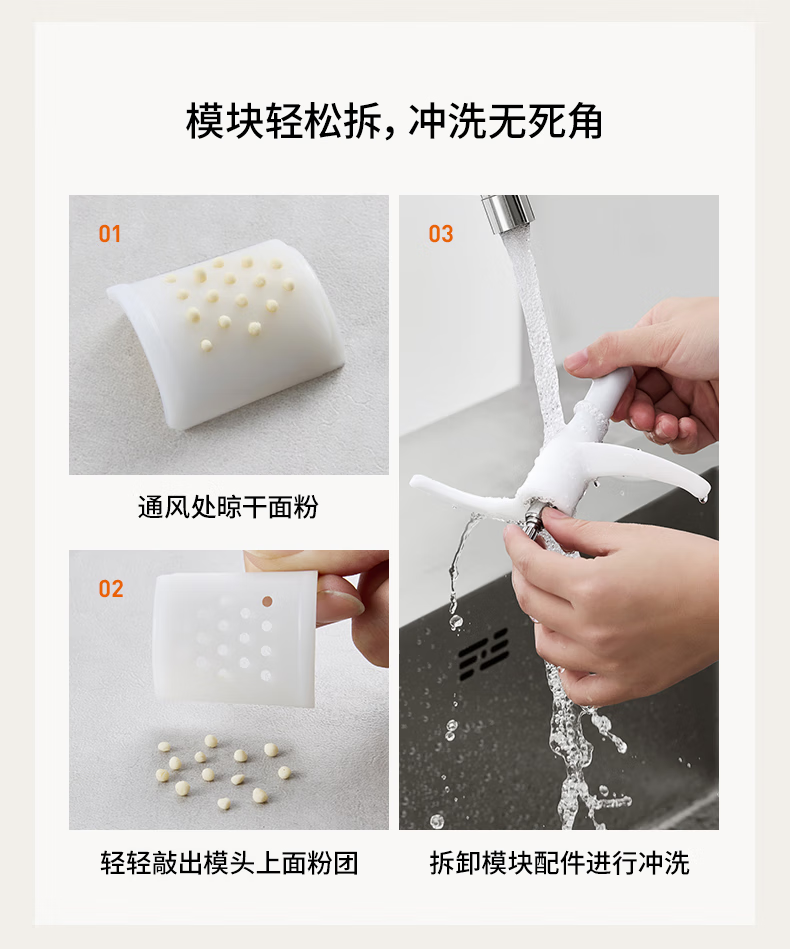 模块轻松拆，冲洗无死角

01

通风处晾干面粉

02

轻轻敲出模头上面粉团

03

拆卸模块配件进行冲洗