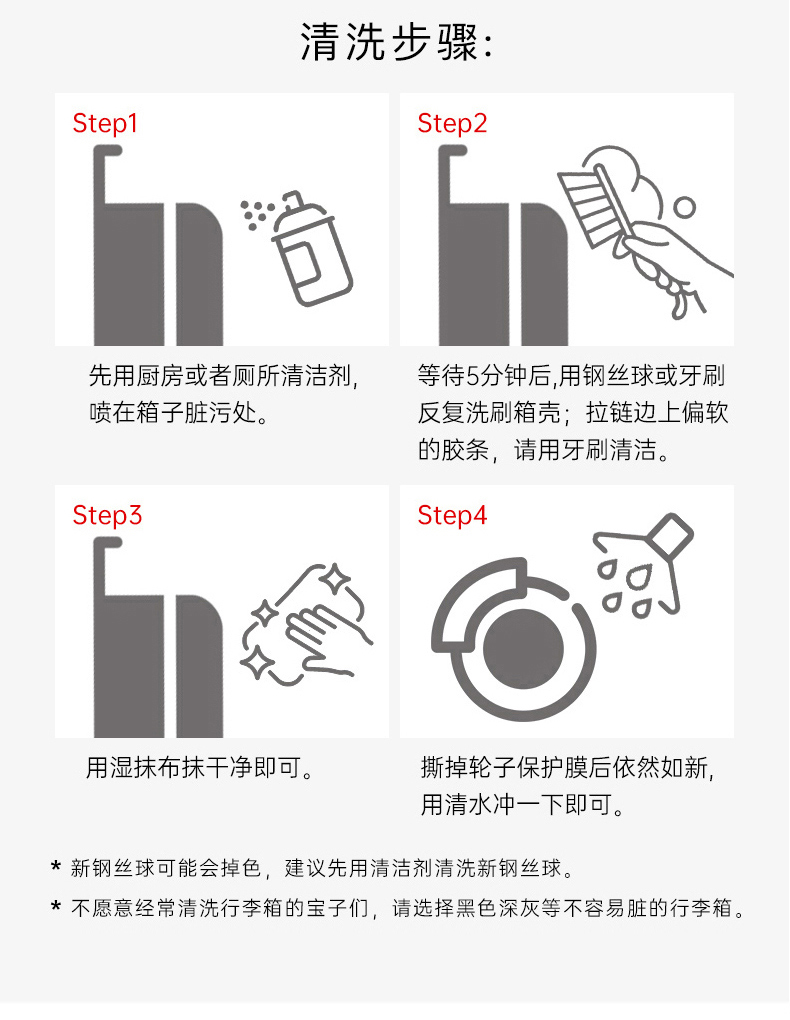 清洗步骤:

Step1

先用厨房或者厕所清洁剂,喷在箱子脏污处。

Step2

等待5分钟后,用钢丝球或牙刷反复洗刷箱壳；拉链边上偏软的胶条，请用牙刷清洁。

Step3

用湿抹布抹干净即可。

Step4

撕掉轮子保护膜后依然如新,用清水冲一下即可。

* 新钢丝球可能会掉色，建议先用清洁剂清洗新钢丝球。

* 不愿意经常清洗行李箱的宝子们，请选择黑色深灰等不容易脏的行李箱。