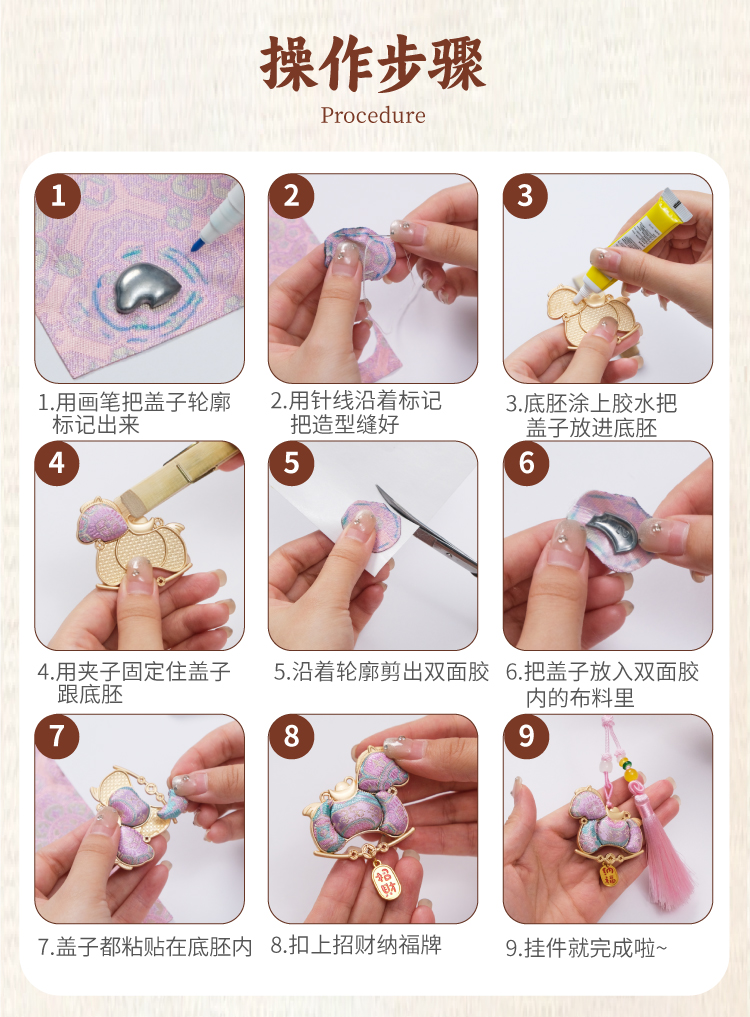 操作步骤
Procedure

1

1.用画笔把盖子轮廓标记出来

2

2.用针线沿着标记把造型缝好

3

3.底胚涂上胶水把盖子放进底胚

4

4.用夹子固定住盖子跟底胚

5

5.沿着轮廓剪出双面胶

6

6.把盖子放入双面胶内的布料里

7

7.盖子都粘贴在底胚内

8

招财

8.扣上招财纳福牌

9

纳福

9.挂件就完成啦~