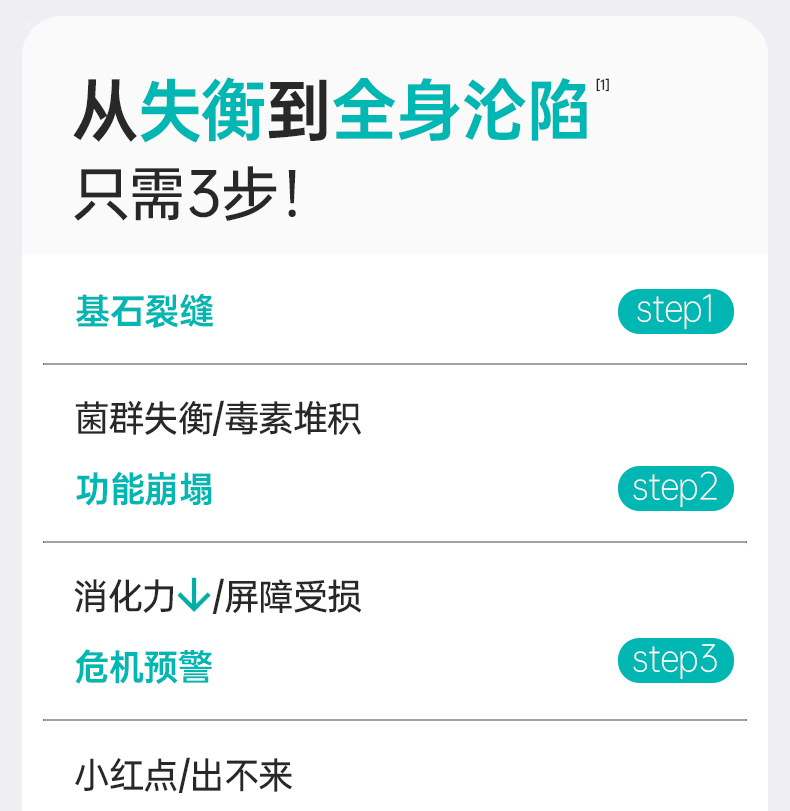 从失衡到全身沦陷$^{[1]}$
只需3步！

基石裂缝 step1

菌群失衡/毒素堆积

功能崩塌 step2

消化力↓/屏障受损

危机预警 step3

小红点/出不来