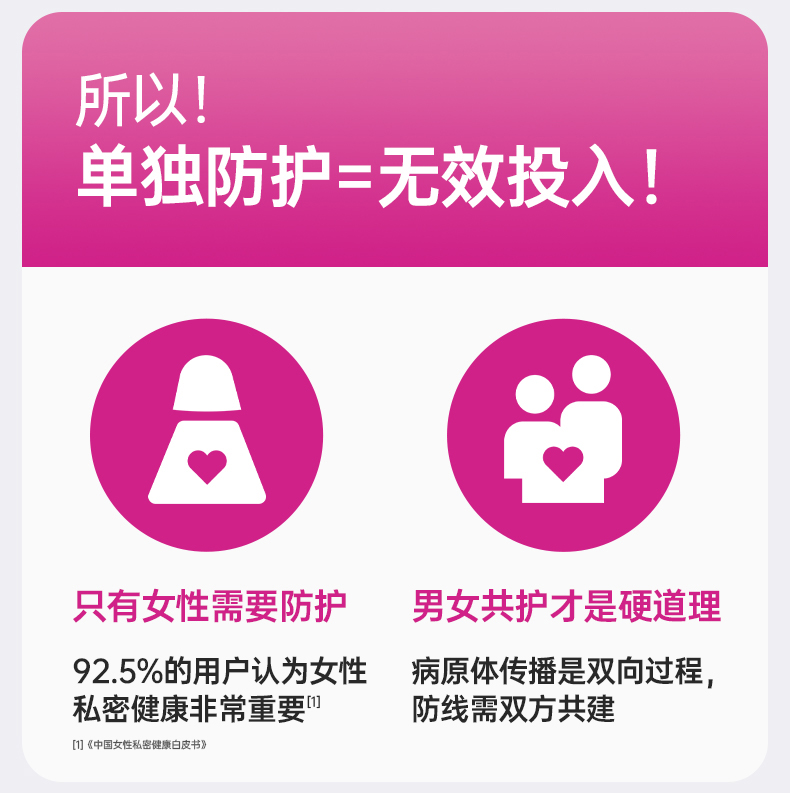 所以！
单独防护=无效投入！

只有女性需要防护

92.5%的用户认为女性私密健康非常重要$^{[1]}$

[1]《中国女性私密健康白皮书》

男女共护才是硬道理

病原体传播是双向过程，防线需双方共建