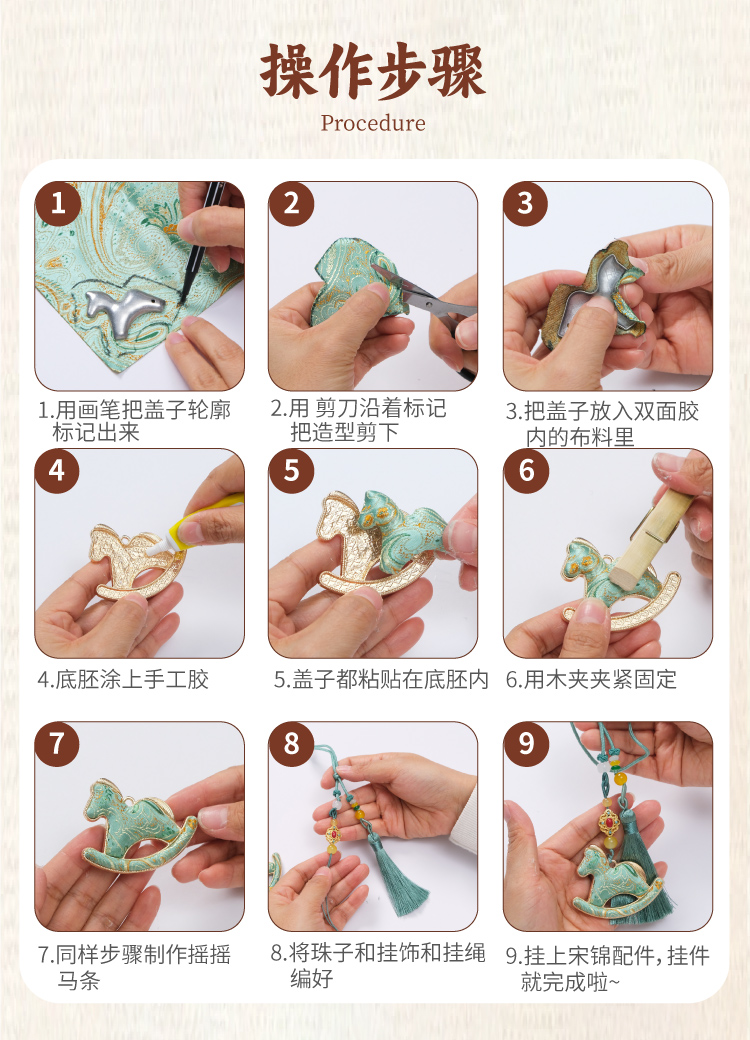 操作步骤
Procedure

1
1.用画笔把盖子轮廓标记出来

2
2.用 剪刀沿着标记把造型剪下

3
3.把盖子放入双面胶内的布料里

4
4.底胚涂上手工胶

5
5.盖子都粘贴在底胚内

6
6.用木夹夹紧固定

7
7.同样步骤制作摇摇马条

8
8.将珠子和挂饰和挂绳编好

9
9.挂上宋锦配件，挂件就完成啦~