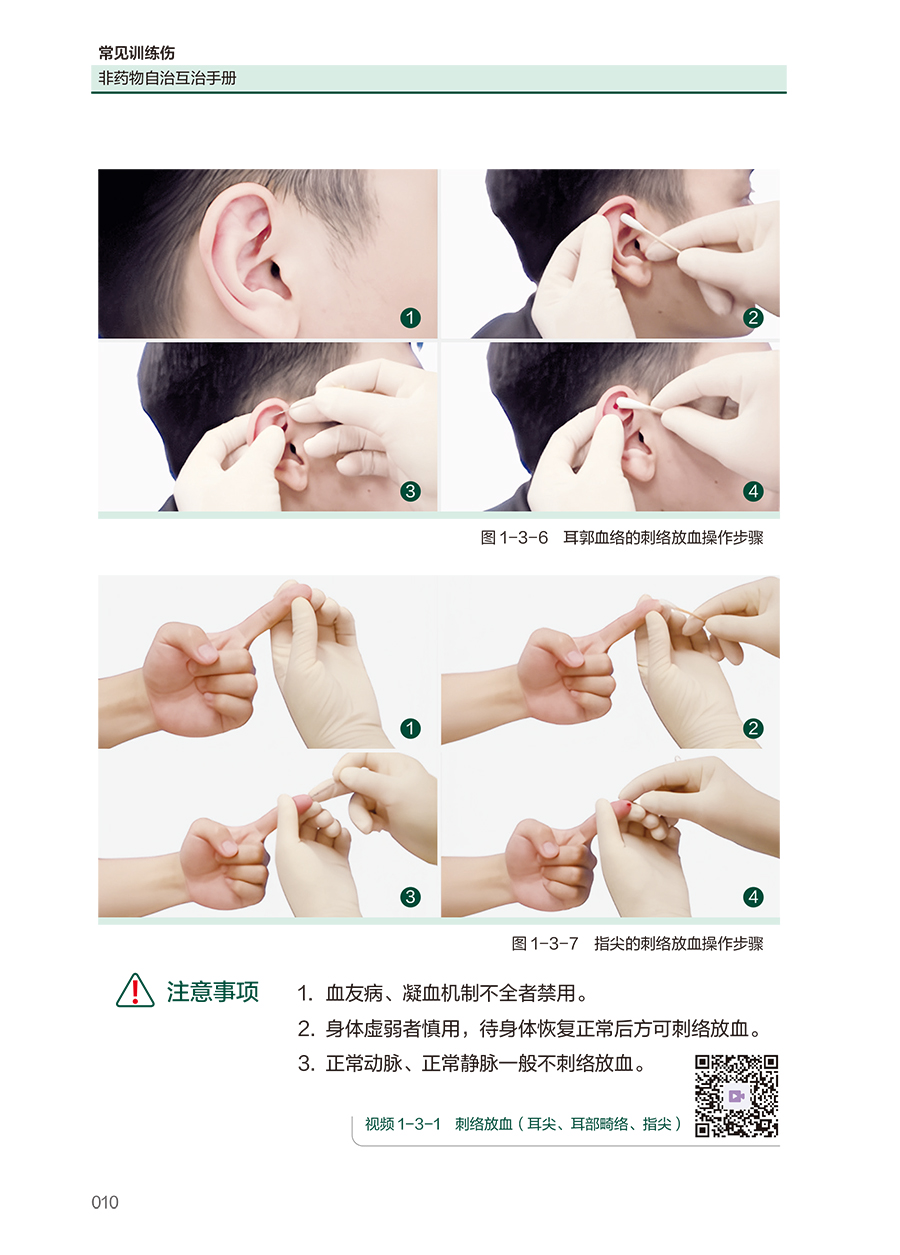 常见训练伤
非药物自治互治手册

1

2

3

4

图 1-3-6　耳郭血络的刺络放血操作步骤

1

2

3

4

图 1-3-7　指尖的刺络放血操作步骤

注意事项

1. 血友病、凝血机制不全者禁用。

2. 身体虚弱者慎用，待身体恢复正常后方可刺络放血。

3. 正常动脉、正常静脉一般不刺络放血。

视频 1-3-1　刺络放血（耳尖、耳部畸络、指尖）

010