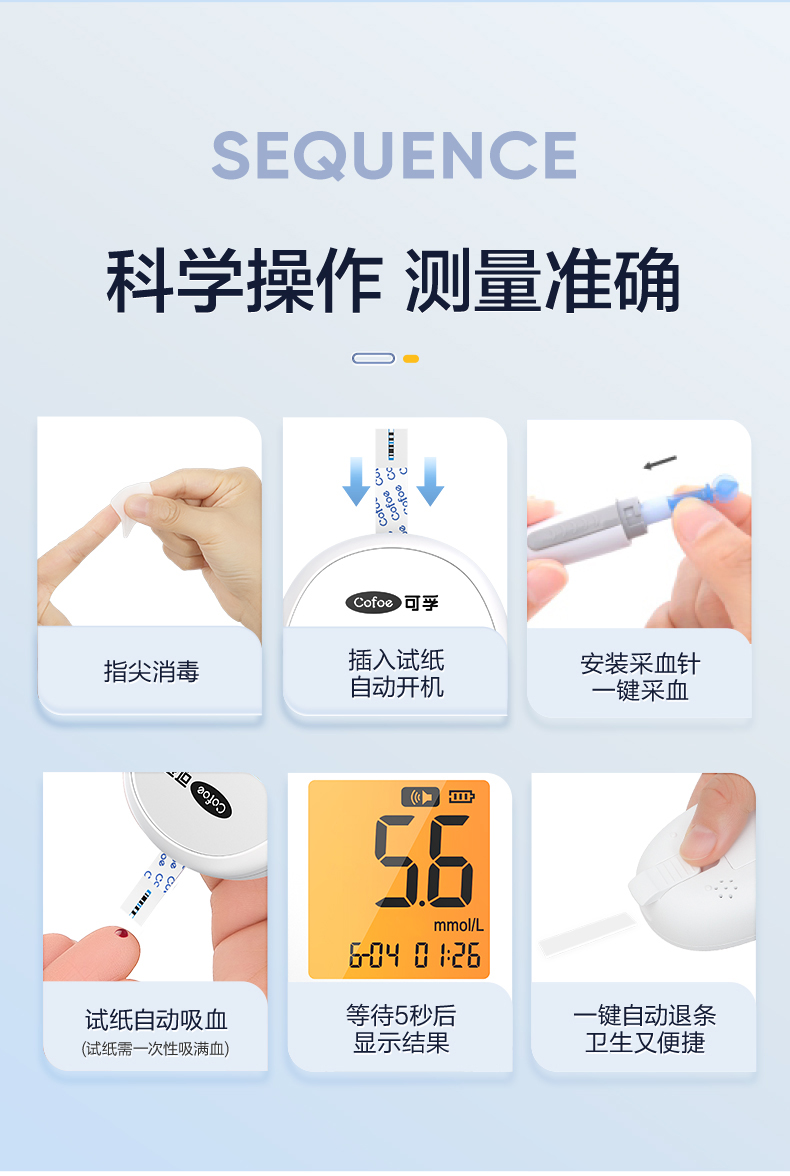 SEQUENCE

科学操作 测量准确

Cofoe 可孚

指尖消毒

插入试纸
自动开机

安装采血针
一键采血

Cofoe

5.6
mmol/L
6-04 01:26

试纸自动吸血
(试纸需一次性吸满血)

等待5秒后
显示结果

一键自动退条
卫生又便捷