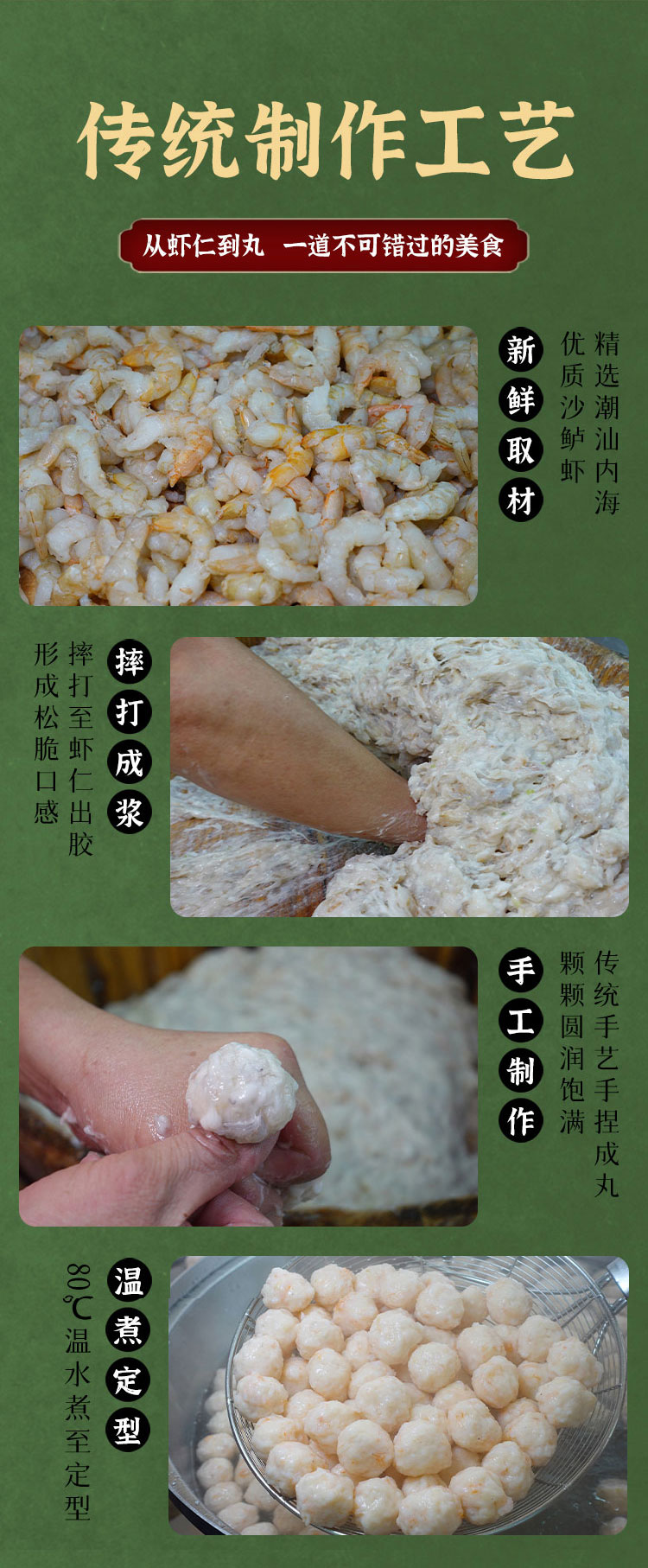 传统制作工艺

从虾仁到丸 一道不可错过的美食

新鲜取材

精选潮汕内海优质沙鲈虾

摔打成浆

摔打至虾仁出胶形成松脆口感

手工制作

传统手艺手捏成丸颗颗圆润饱满

温煮定型

80℃温水煮至定型