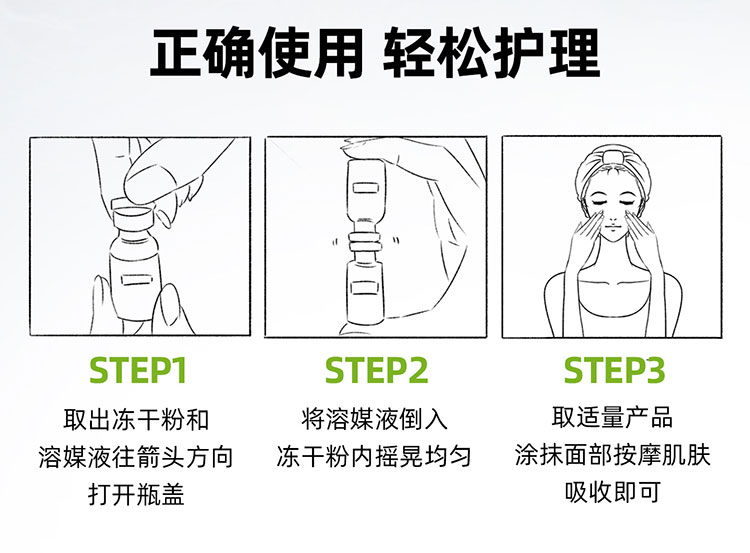 正确使用 轻松护理

STEP1
取出冻干粉和
溶媒液往箭头方向
打开瓶盖

STEP2
将溶媒液倒入
冻干粉内摇晃均匀

STEP3
取适量产品
涂抹面部按摩肌肤
吸收即可