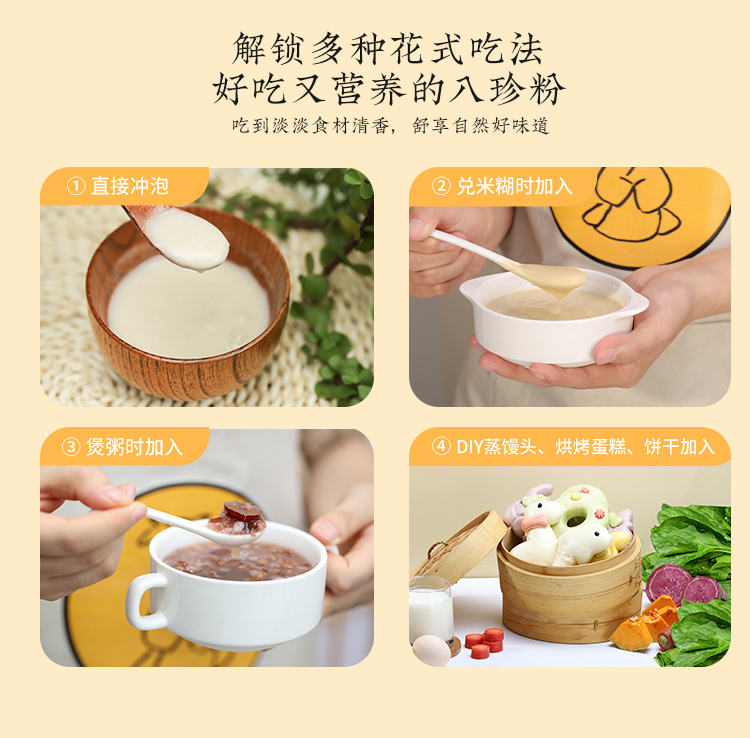 解锁多种花式吃法
好吃又营养的八珍粉

吃到淡淡食材清香，舒享自然好味道

① 直接冲泡

② 兑米糊时加入

③ 煲粥时加入

④ DIY蒸馒头、烘烤蛋糕、饼干加入