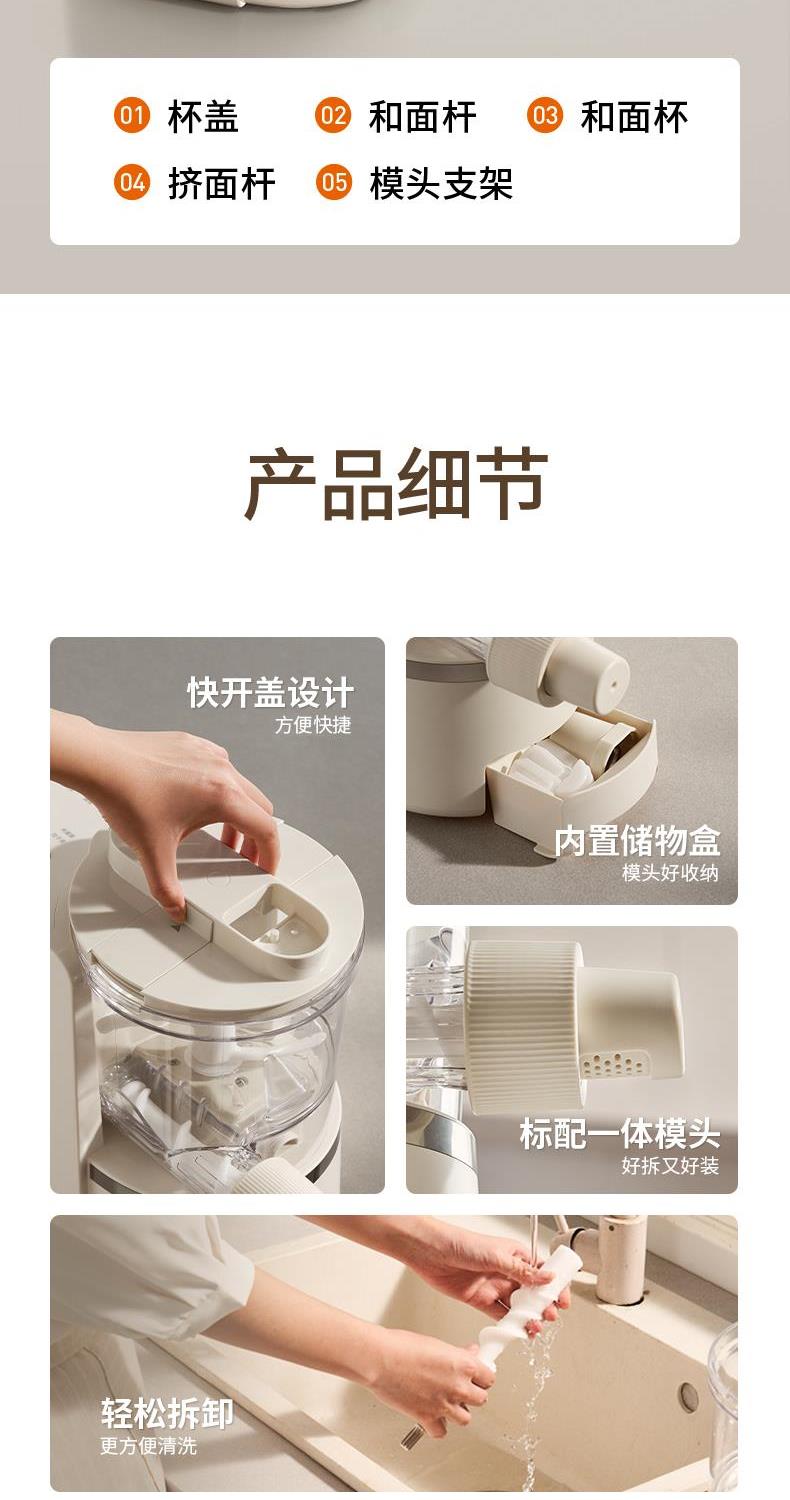 01 杯盖
02 和面杆
03 和面杯
04 挤面杆
05 模头支架

产品细节

快开盖设计
方便快捷

内置储物盒
模头好收纳

标配一体模头
好拆又好装

轻松拆卸
更方便清洗