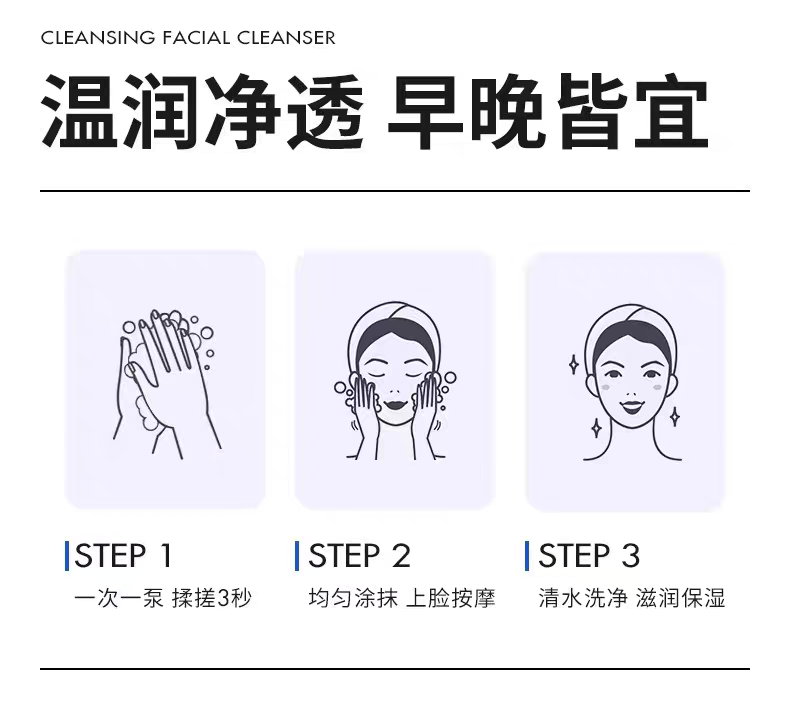 CLEANSING FACIAL CLEANSER

温润净透 早晚皆宜

STEP 1
一次一泵 揉搓3秒

STEP 2
均匀涂抹 上脸按摩

STEP 3
清水洗净 滋润保湿