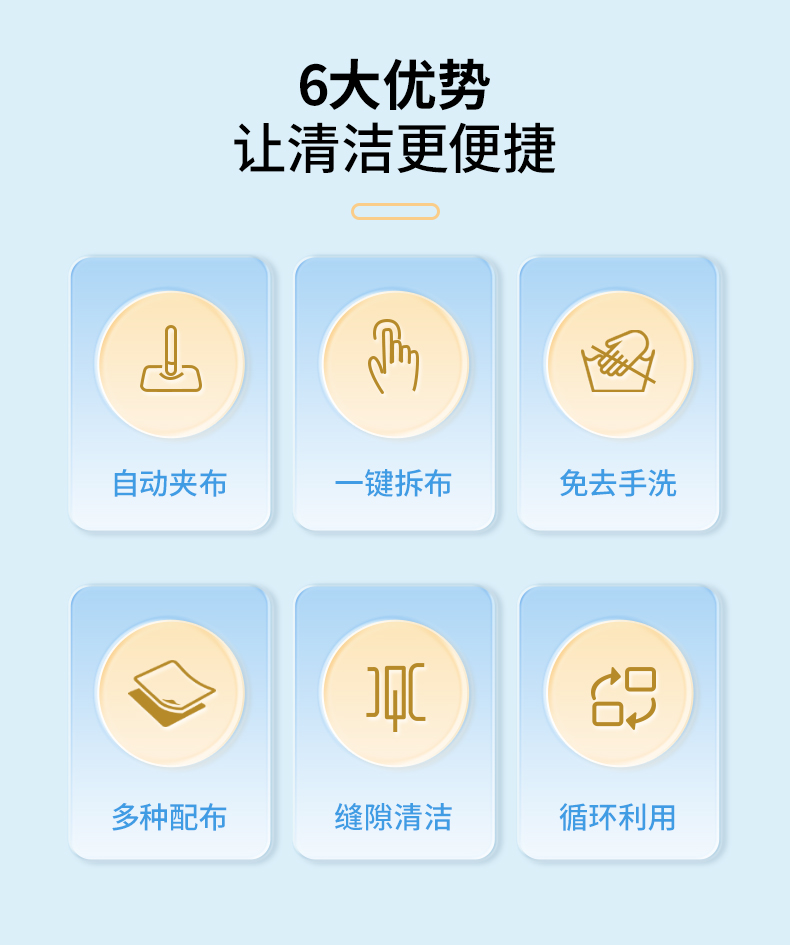 6大优势
让清洁更便捷

自动夹布

一键拆布

免去手洗

多种配布

缝隙清洁

循环利用