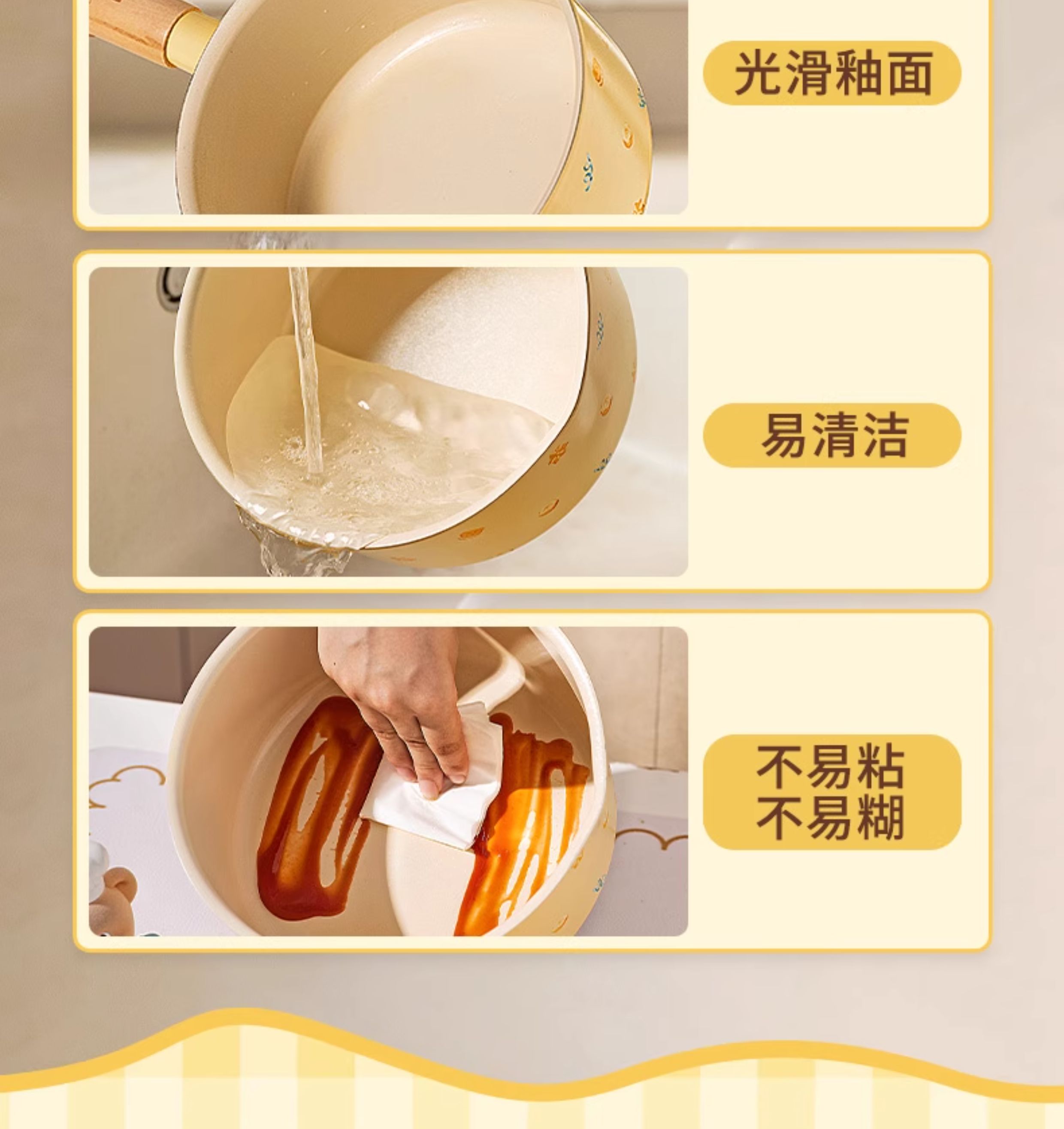 光滑釉面

易清洁

不易粘
不易糊