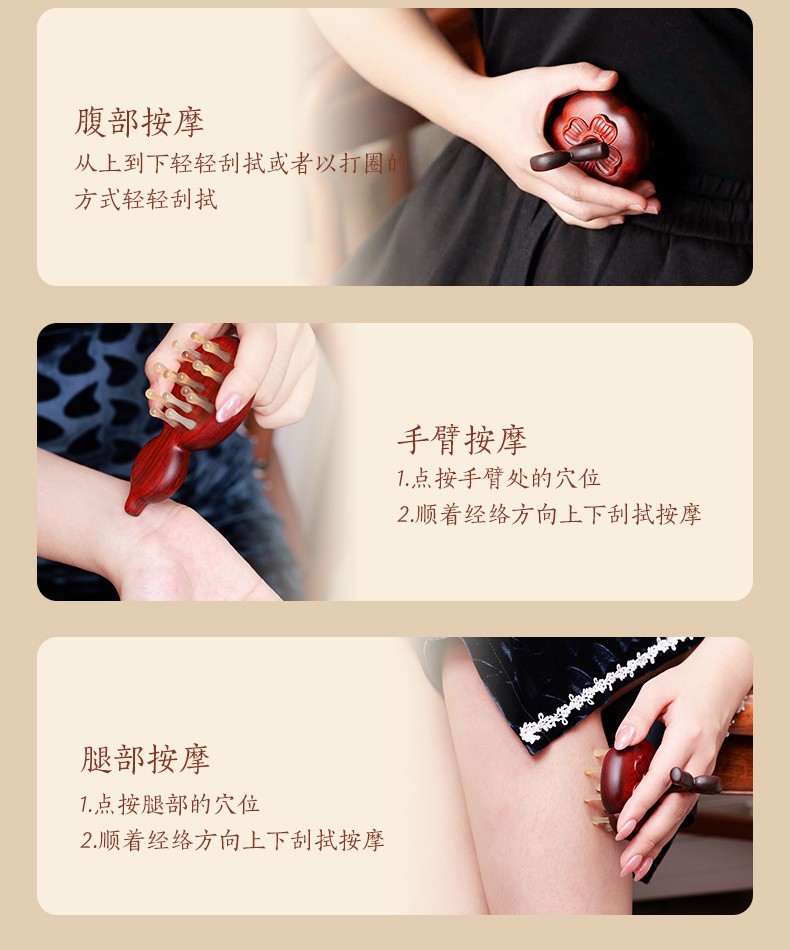 腹部按摩
从上到下轻轻刮拭或者以打圈的方式轻轻刮拭

手臂按摩
1.点按手臂处的穴位
2.顺着经络方向上下刮拭按摩

腿部按摩
1.点按腿部的穴位
2.顺着经络方向上下刮拭按摩