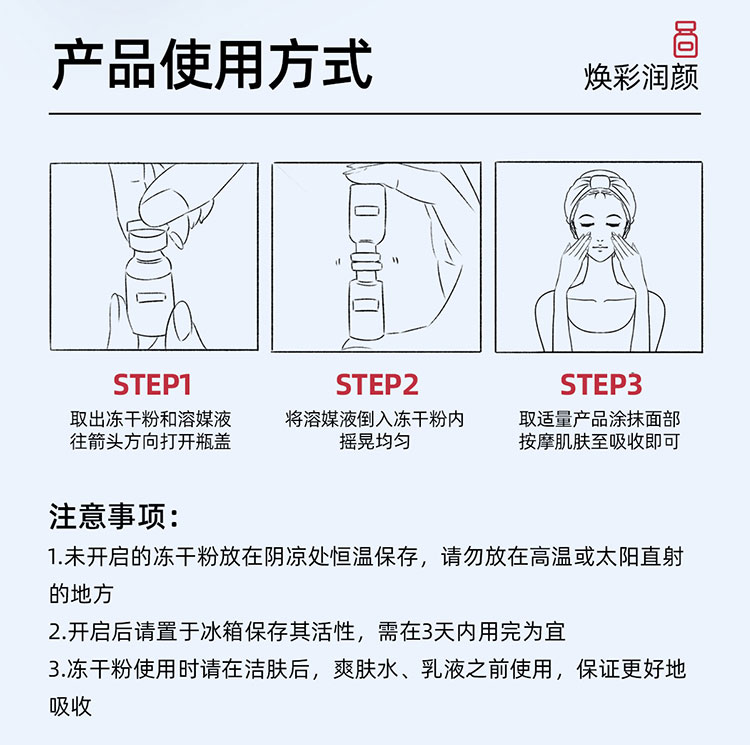 产品使用方式

焕彩润颜

STEP1
取出冻干粉和溶媒液
往箭头方向打开瓶盖

STEP2
将溶媒液倒入冻干粉内
摇晃均匀

STEP3
取适量产品涂抹面部
按摩肌肤至吸收即可

注意事项：
1.未开启的冻干粉放在阴凉处恒温保存，请勿放在高温或太阳直射的地方
2.开启后请置于冰箱保存其活性，需在3天内用完为宜
3.冻干粉使用时请在洁肤后，爽肤水、乳液之前使用，保证更好地吸收