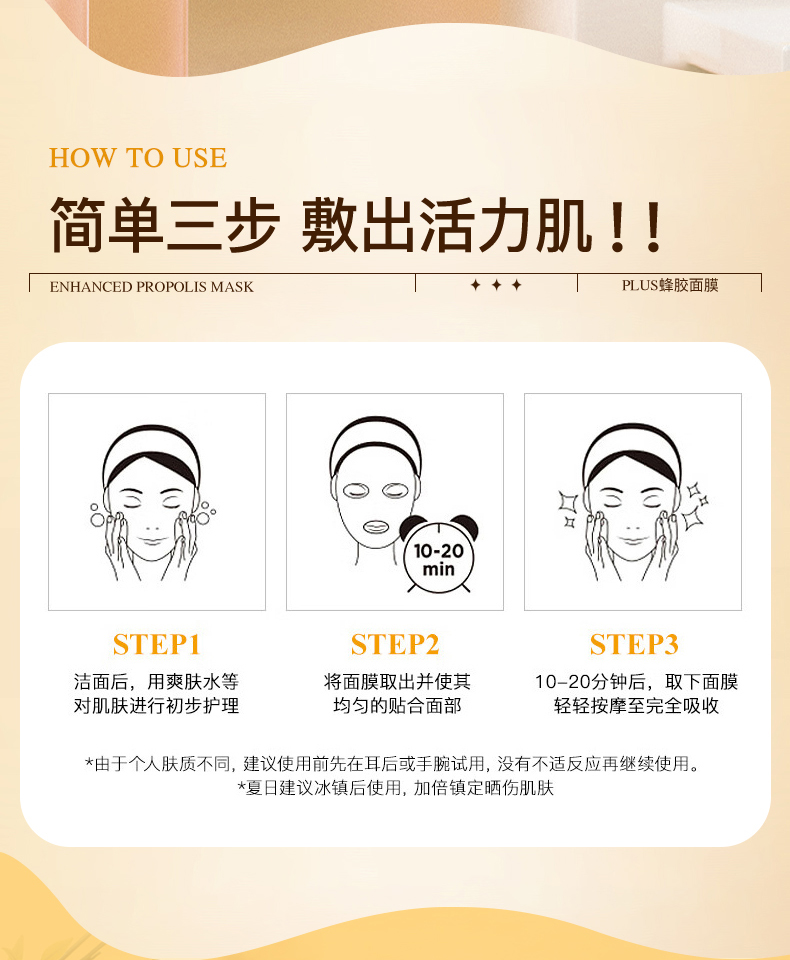 HOW TO USE

简单三步 敷出活力肌！！

ENHANCED PROPOLIS MASK ✦ ✦ ✦ PLUS蜂胶面膜

10-20 min

STEP1

洁面后，用爽肤水等对肌肤进行初步护理

STEP2

将面膜取出并使其均匀的贴合面部

STEP3

10-20分钟后，取下面膜轻轻按摩至完全吸收

*由于个人肤质不同，建议使用前先在耳后或手腕试用，没有不适反应再继续使用。

*夏日建议冰镇后使用，加倍镇定晒伤肌肤