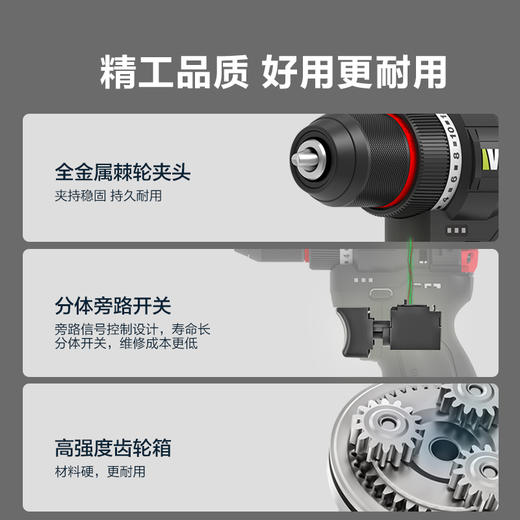 精工品质 好用更耐用

全金属棘轮夹头
夹持稳固 持久耐用

分体旁路开关
旁路信号控制设计，寿命长
分体开关，维修成本更低

高强度齿轮箱
材料硬，更耐用