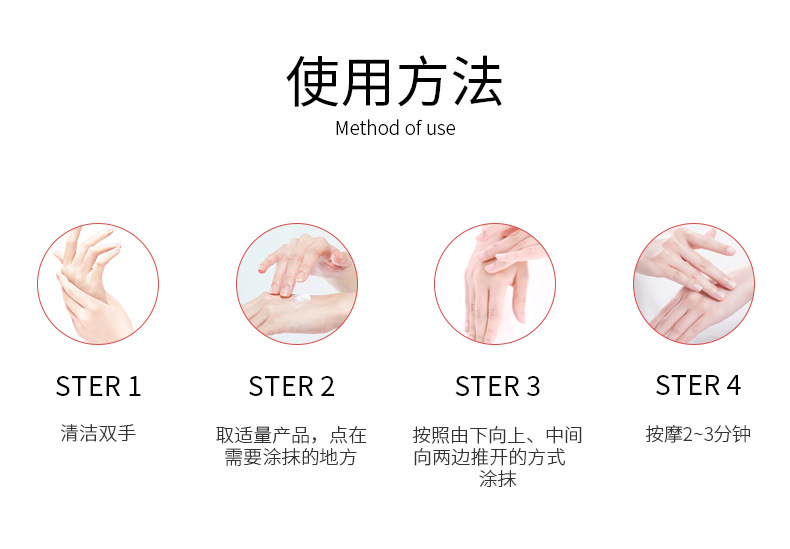 使用方法
Method of use

STER 1
清洁双手

STER 2
取适量产品，点在需要涂抹的地方

STER 3
按照由下向上、中间向两边推开的方式涂抹

STER 4
按摩2~3分钟