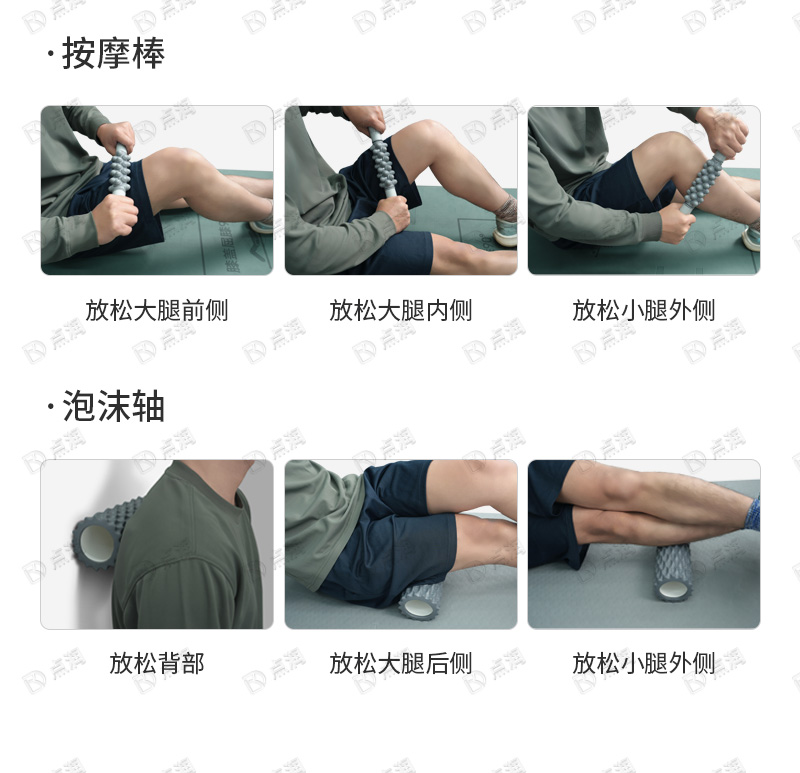 ·按摩棒

放松大腿前侧

放松大腿内侧

放松小腿外侧

·泡沫轴

放松背部

放松大腿后侧

放松小腿外侧