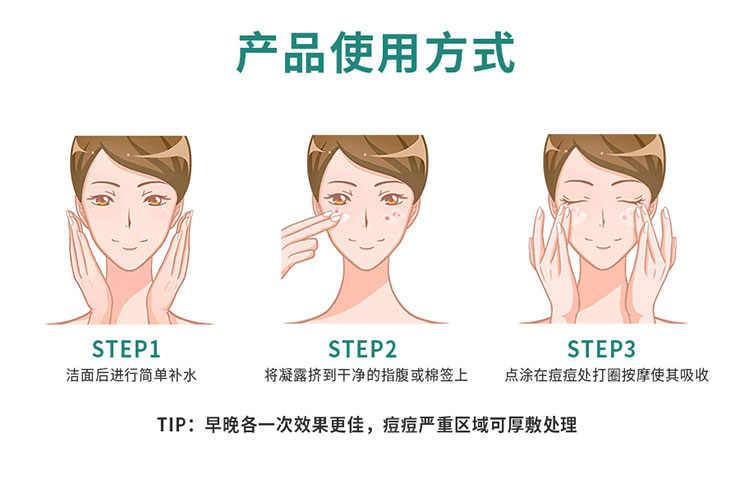 产品使用方式

STEP1
洁面后进行简单补水

STEP2
将凝露挤到干净的指腹或棉签上

STEP3
点涂在痘痘处打圈按摩使其吸收

TIP：早晚各一次效果更佳，痘痘严重区域可厚敷处理