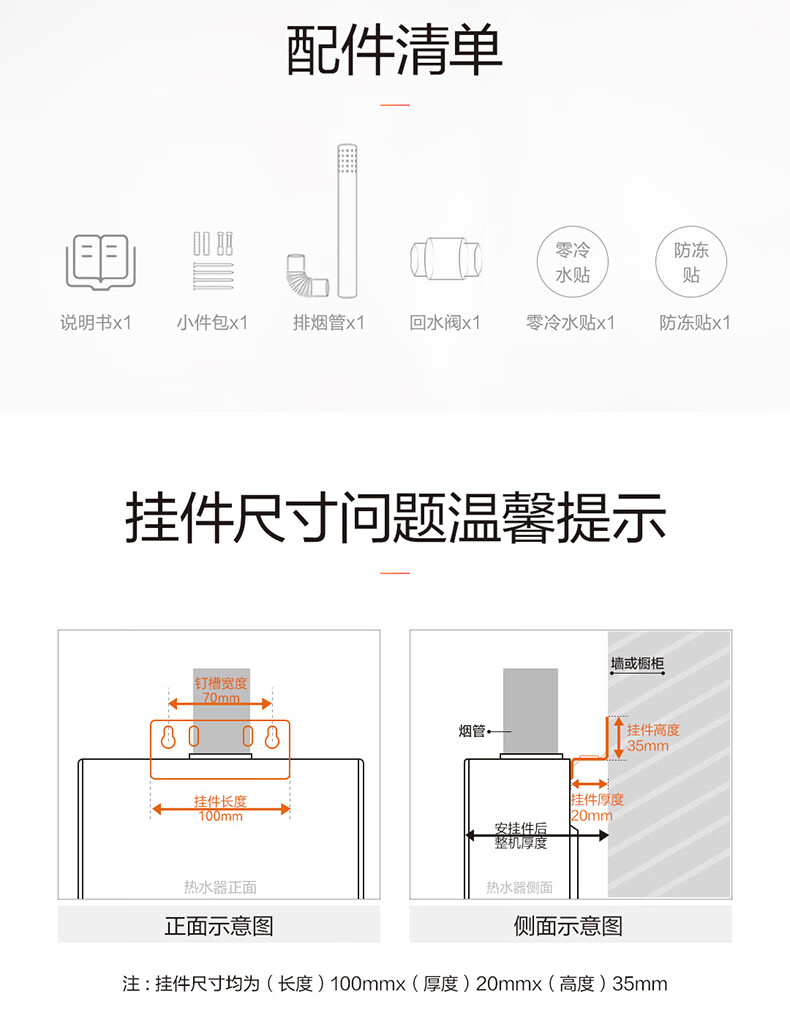 配件清单

零冷水贴

防冻贴

说明书x1　小件包x1　排烟管x1　回水阀x1　零冷水贴x1　防冻贴x1

挂件尺寸问题温馨提示

钉槽宽度
70mm

挂件长度
100mm

热水器正面

正面示意图

墙或橱柜

烟管

挂件高度
35mm

挂件厚度
20mm

安挂件后
整机厚度

热水器侧面

侧面示意图

注：挂件尺寸均为（长度）100mmx（厚度）20mmx（高度）35mm