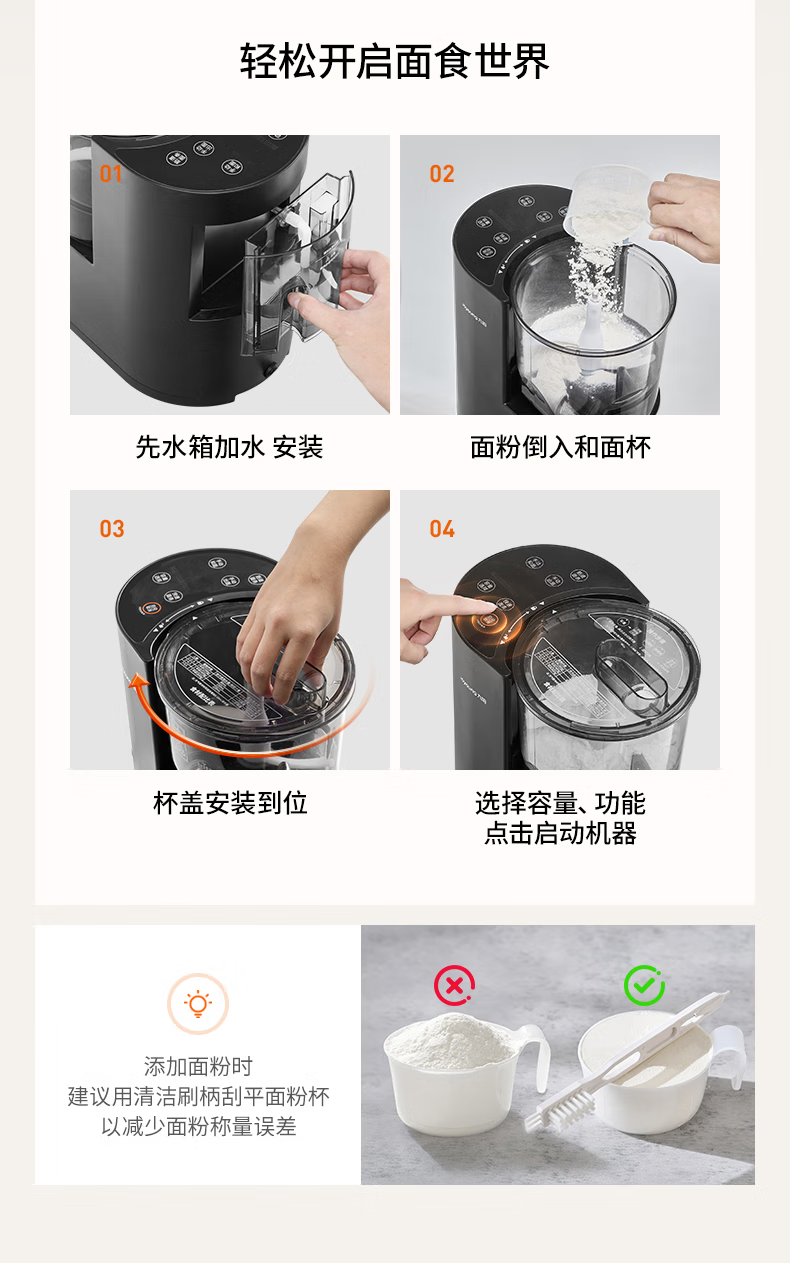 轻松开启面食世界

01

先水箱加水 安装

02

面粉倒入和面杯

03

杯盖安装到位

04

选择容量、功能
点击启动机器

添加面粉时
建议用清洁刷柄刮平面粉杯
以减少面粉称量误差