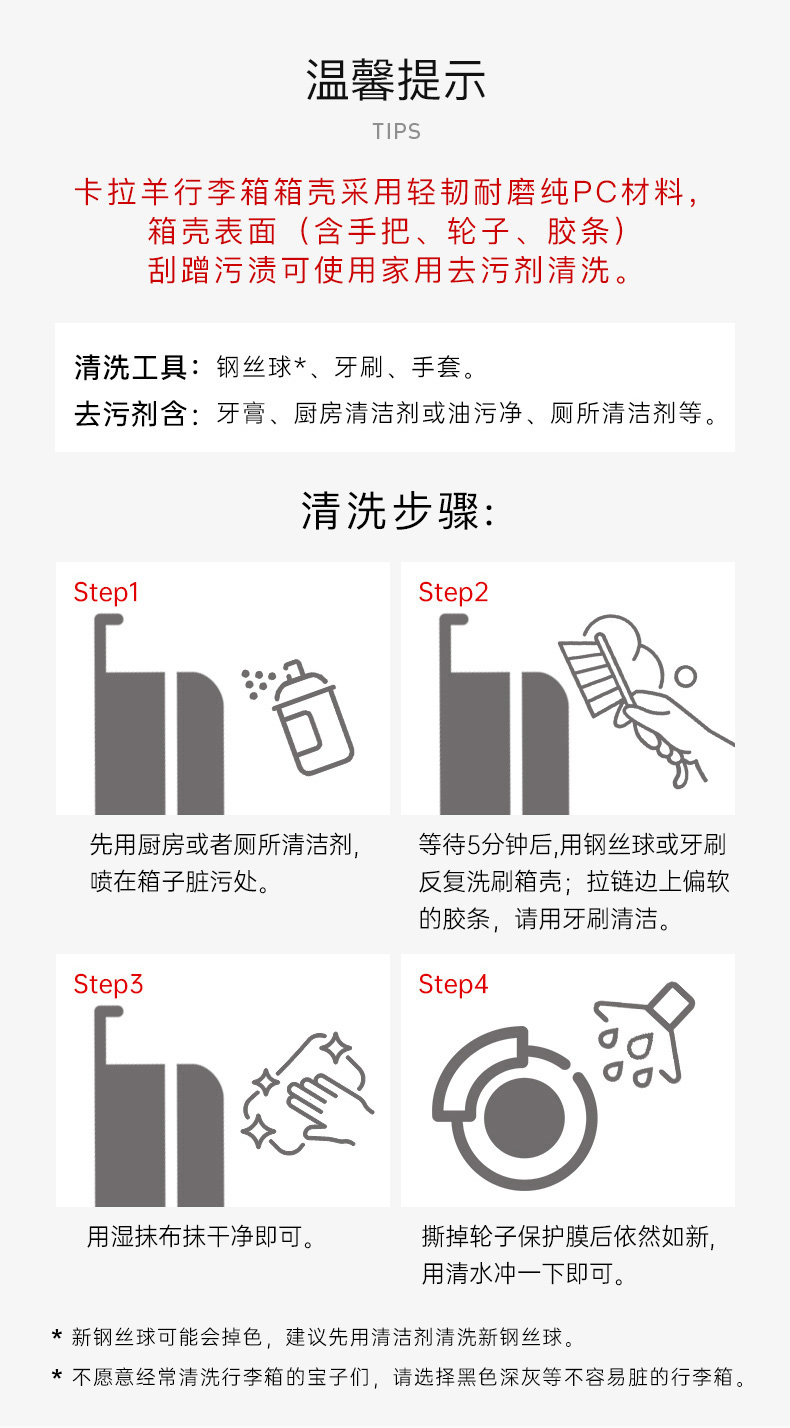 温馨提示

TIPS

卡拉羊行李箱箱壳采用轻韧耐磨纯PC材料，箱壳表面（含手把、轮子、胶条）刮蹭污渍可使用家用去污剂清洗。

清洗工具：钢丝球*、牙刷、手套。
去污剂含：牙膏、厨房清洁剂或油污净、厕所清洁剂等。

清洗步骤：

Step1

先用厨房或者厕所清洁剂，喷在箱子脏污处。

Step2

等待5分钟后，用钢丝球或牙刷反复洗刷箱壳；拉链边上偏软的胶条，请用牙刷清洁。

Step3

用湿抹布抹干净即可。

Step4

撕掉轮子保护膜后依然如新，用清水冲一下即可。

* 新钢丝球可能会掉色，建议先用清洁剂清洗新钢丝球。

* 不愿意经常清洗行李箱的宝子们，请选择黑色深灰等不容易脏的行李箱。