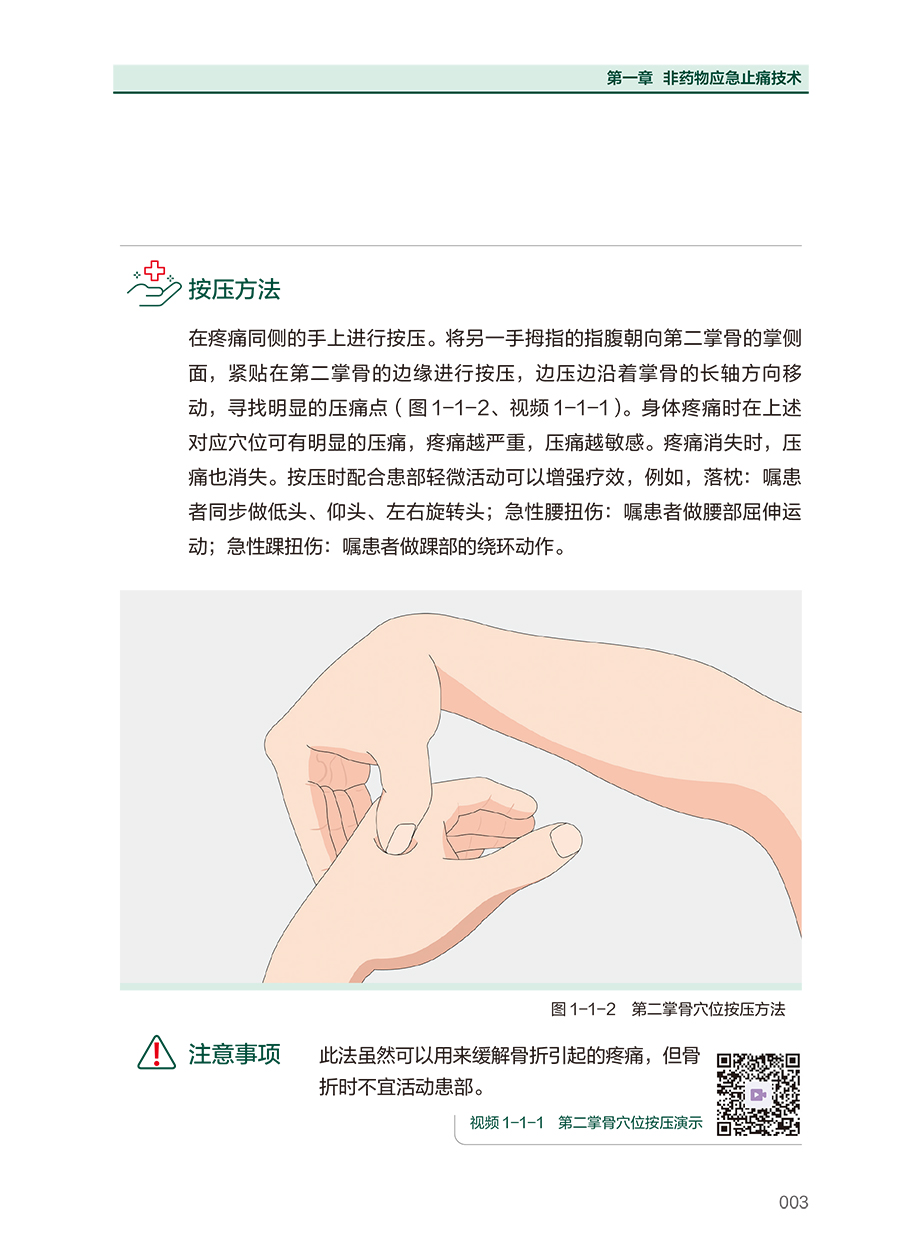 第一章 非药物应急止痛技术

按压方法

在疼痛同侧的手上进行按压。将另一手拇指的指腹朝向第二掌骨的掌侧面，紧贴在第二掌骨的边缘进行按压，边压边沿着掌骨的长轴方向移动，寻找明显的压痛点（图 1-1-2、视频 1-1-1）。身体疼痛时在上述对应穴位可有明显的压痛，疼痛越严重，压痛越敏感。疼痛消失时，压痛也消失。按压时配合患部轻微活动可以增强疗效，例如，落枕：嘱患者同步做低头、仰头、左右旋转头；急性腰扭伤：嘱患者做腰部屈伸运动；急性踝扭伤：嘱患者做踝部的绕环动作。

图 1-1-2 第二掌骨穴位按压方法

注意事项

此法虽然可以用来缓解骨折引起的疼痛，但骨折时不宜活动患部。

视频 1-1-1 第二掌骨穴位按压演示

003