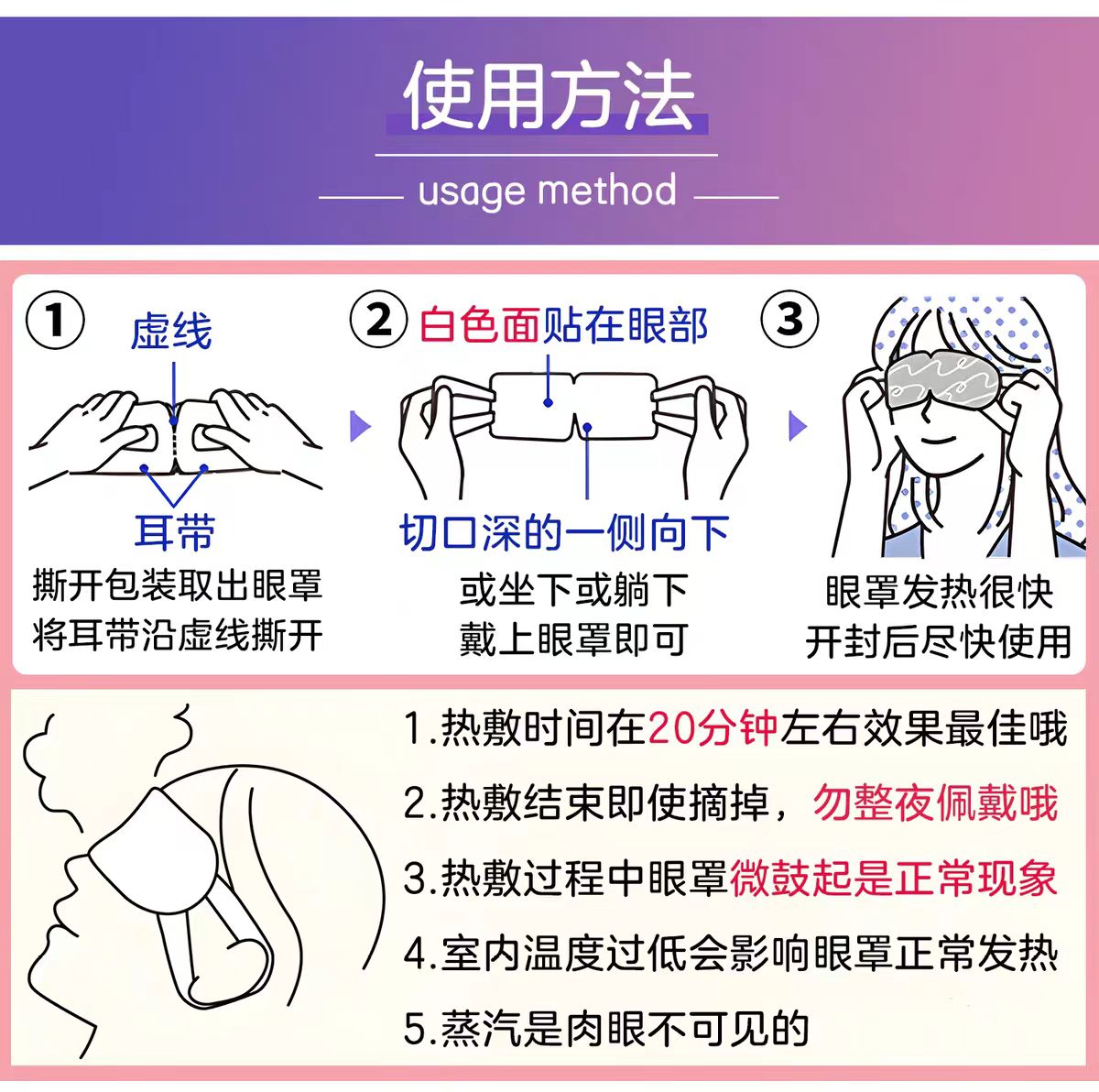 使用方法

usage method

①

虚线

耳带

撕开包装取出眼罩
将耳带沿虚线撕开

②

白色面贴在眼部

切口深的一侧向下

或坐下或躺下
戴上眼罩即可

③

眼罩发热很快
开封后尽快使用

1.热敷时间在20分钟左右效果最佳哦

2.热敷结束即使摘掉，勿整夜佩戴哦

3.热敷过程中眼罩微鼓起是正常现象

4.室内温度过低会影响眼罩正常发热

5.蒸汽是肉眼不可见的