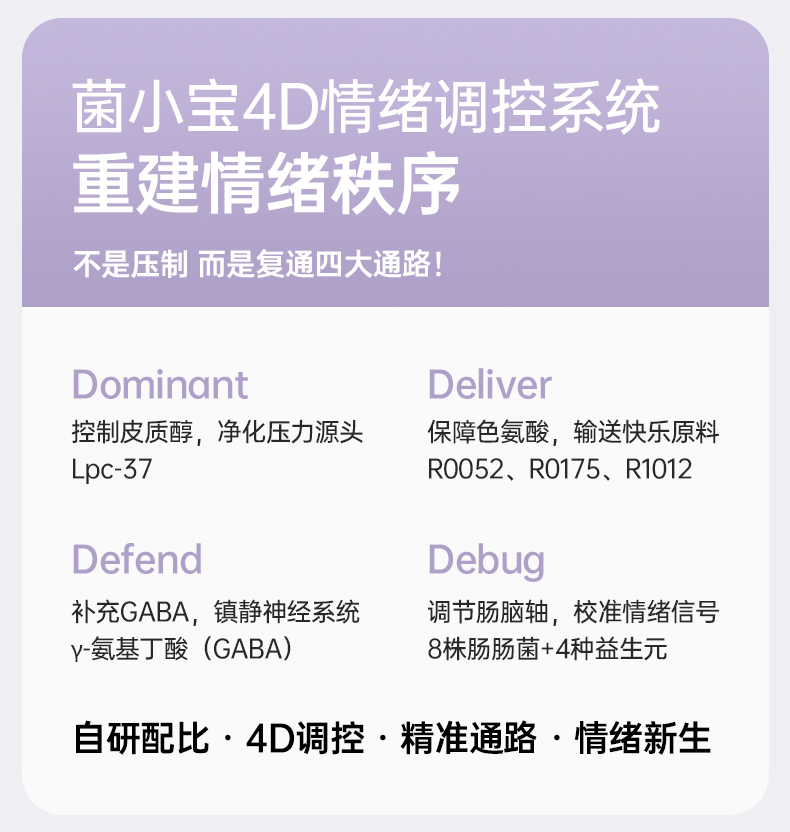 菌小宝4D情绪调控系统
重建情绪秩序

不是压制 而是复通四大通路！

Dominant
控制皮质醇，净化压力源头
Lpc-37

Defend
补充GABA，镇静神经系统
γ-氨基丁酸（GABA）

Deliver
保障色氨酸，输送快乐原料
R0052、R0175、R1012

Debug
调节肠脑轴，校准情绪信号
8株肠肠菌+4种益生元

自研配比 · 4D调控 · 精准通路 · 情绪新生