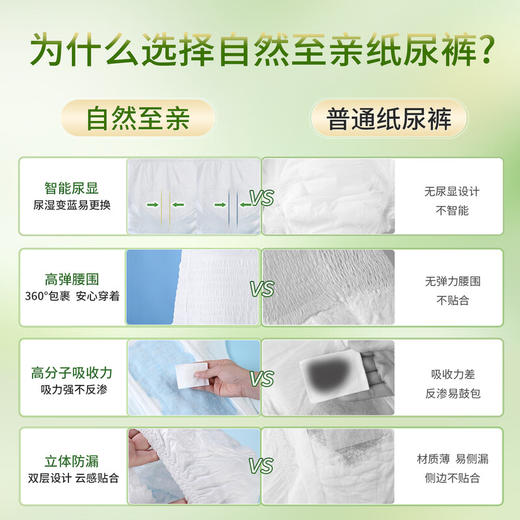 为什么选择自然至亲纸尿裤?

自然至亲

普通纸尿裤

智能尿显
尿湿变蓝易更换

VS

无尿显设计
不智能

高弹腰围
360°包裹 安心穿着

VS

无弹力腰围
不贴合

高分子吸收力
吸力强不反渗

VS

吸收力差
反渗易鼓包

立体防漏
双层设计 云感贴合

VS

材质薄 易侧漏
侧边不贴合