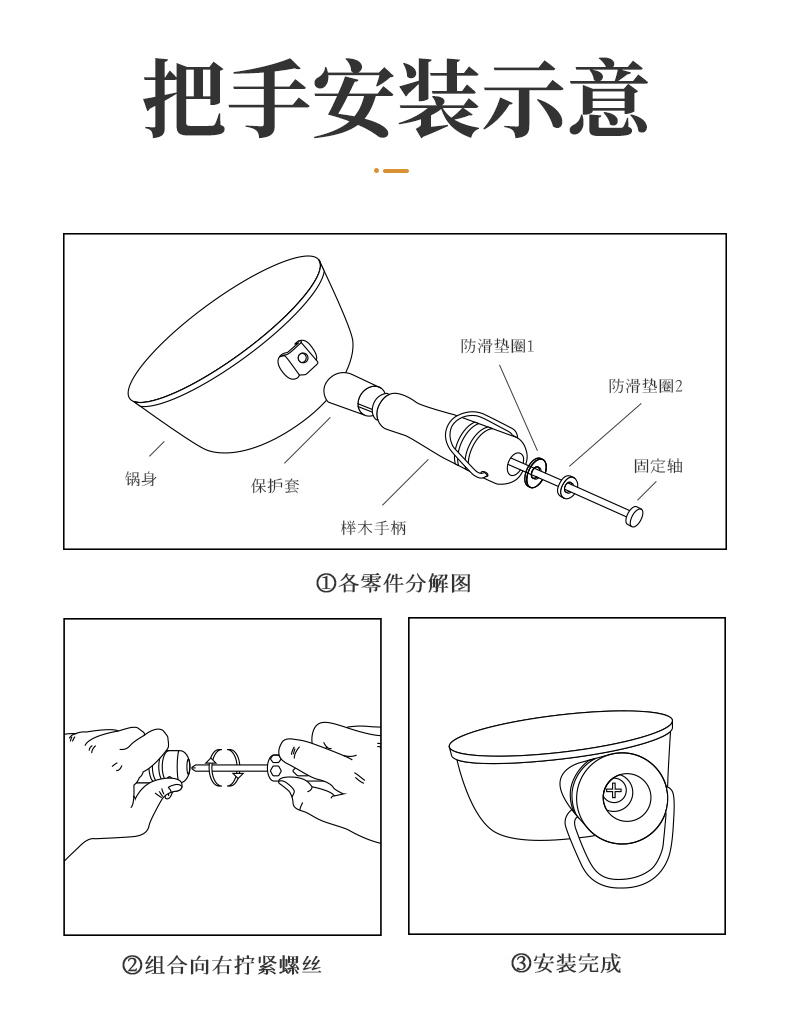 把手安装示意

防滑垫圈1

防滑垫圈2

固定轴

锅身

保护套

榉木手柄

①各零件分解图

②组合向右拧紧螺丝

③安装完成