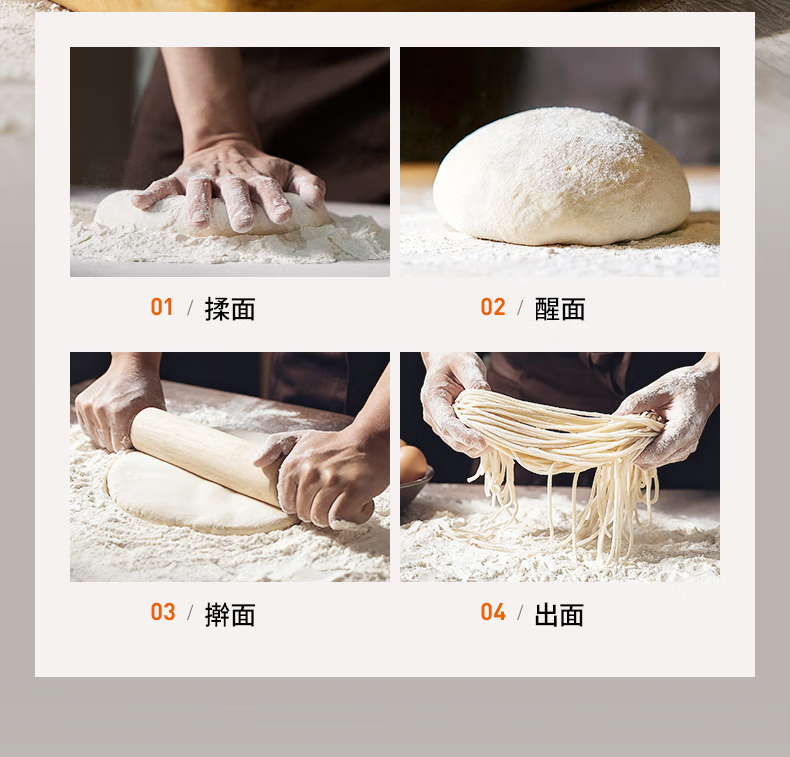 01 / 揉面

02 / 醒面

03 / 擀面

04 / 出面