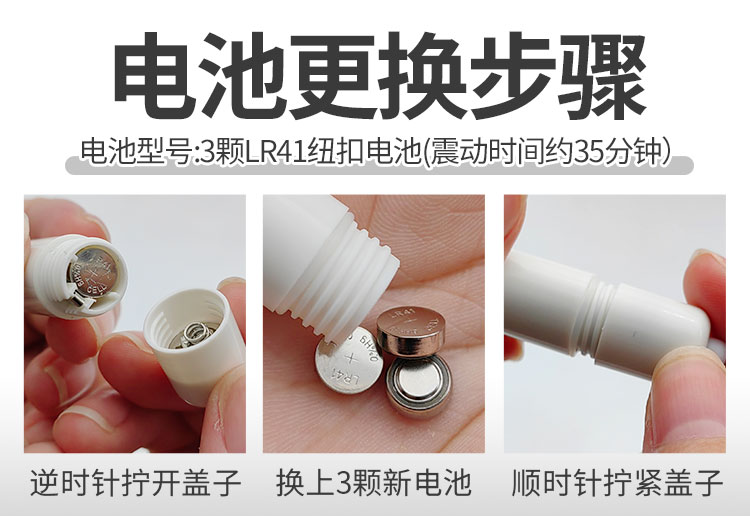 电池更换步骤

电池型号:3颗LR41纽扣电池(震动时间约35分钟)

LR41

LR41

LR41

逆时针拧开盖子

换上3颗新电池

顺时针拧紧盖子