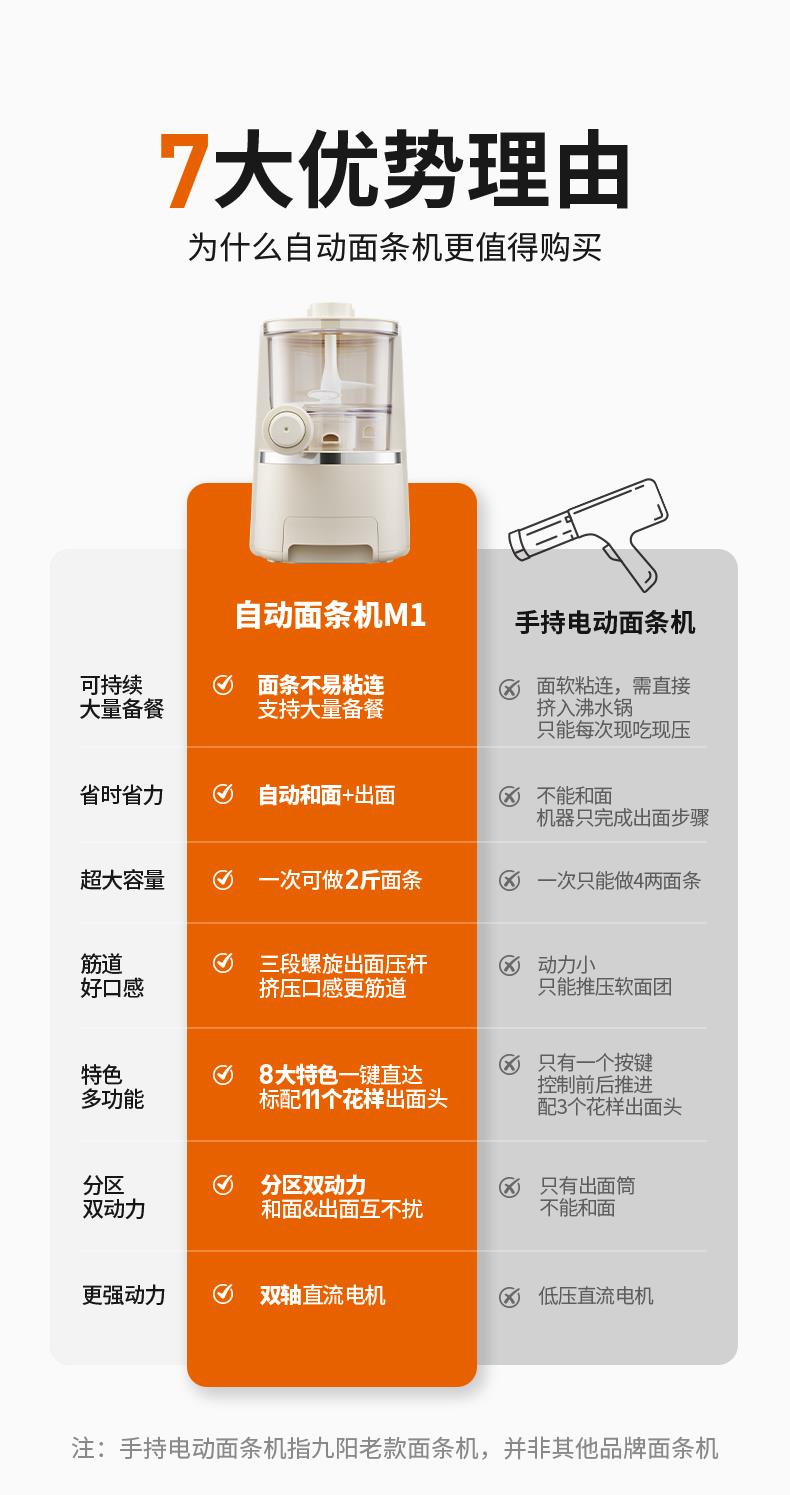 7大优势理由
为什么自动面条机更值得购买

| | 自动面条机M1 | 手持电动面条机 |
|---|---|---|
| 可持续大量备餐 | 面条不易粘连 支持大量备餐 | 面软粘连，需直接挤入沸水锅 只能每次现吃现压 |
| 省时省力 | 自动和面+出面 | 不能和面 机器只完成出面步骤 |
| 超大容量 | 一次可做2斤面条 | 一次只能做4两面条 |
| 筋道好口感 | 三段螺旋出面压杆 挤压口感更筋道 | 动力小 只能推压软面团 |
| 特色多功能 | 8大特色一键直达 标配11个花样出面头 | 只有一个按键 控制前后推进 配3个花样出面头 |
| 分区双动力 | 分区双动力 和面&出面互不扰 | 只有出面筒 不能和面 |
| 更强动力 | 双轴直流电机 | 低压直流电机 |

注：手持电动面条机指九阳老款面条机，并非其他品牌面条机