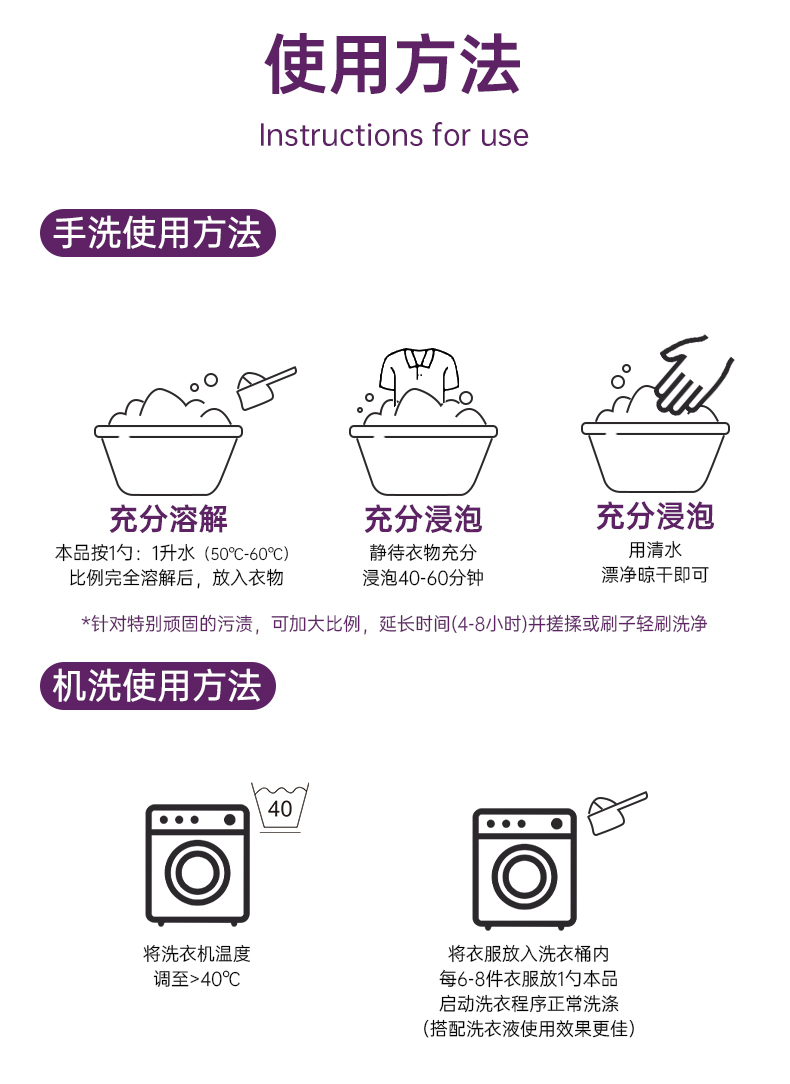 使用方法

Instructions for use

手洗使用方法

充分溶解

本品按1勺：1升水（50℃-60℃）比例完全溶解后，放入衣物

充分浸泡

静待衣物充分浸泡40-60分钟

充分浸泡

用清水漂净晾干即可

*针对特别顽固的污渍，可加大比例，延长时间(4-8小时)并搓揉或刷子轻刷洗净

机洗使用方法

40

将洗衣机温度调至>40℃

将衣服放入洗衣桶内
每6-8件衣服放1勺本品
启动洗衣程序正常洗涤
（搭配洗衣液使用效果更佳）