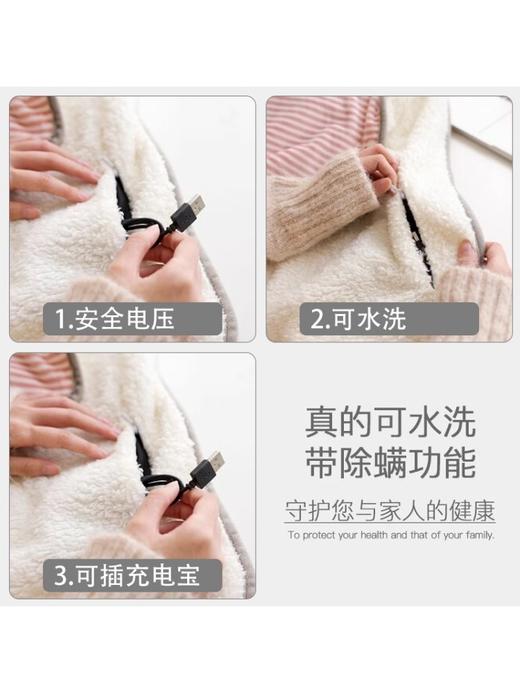 1.安全电压

2.可水洗

3.可插充电宝

真的可水洗
带除螨功能

守护您与家人的健康

To protect your health and that of your family.